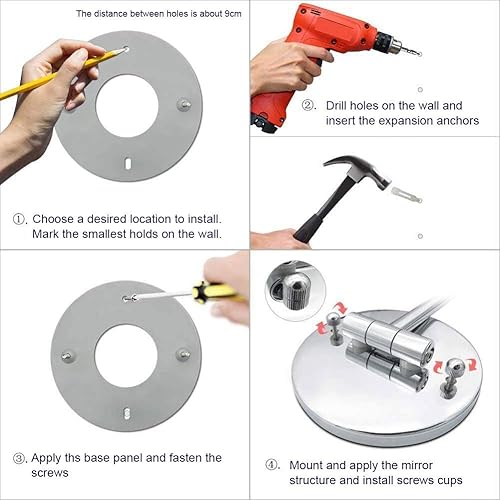 The distance between holes is about 9cm

①. Choose a desired location to install. Mark the smallest holds on the wall.

②. Drill holes on the wall and insert the expansion anchors

③. Apply ths base panel and fasten the screws

④. Mount and apply the mirror structure and install screws cups