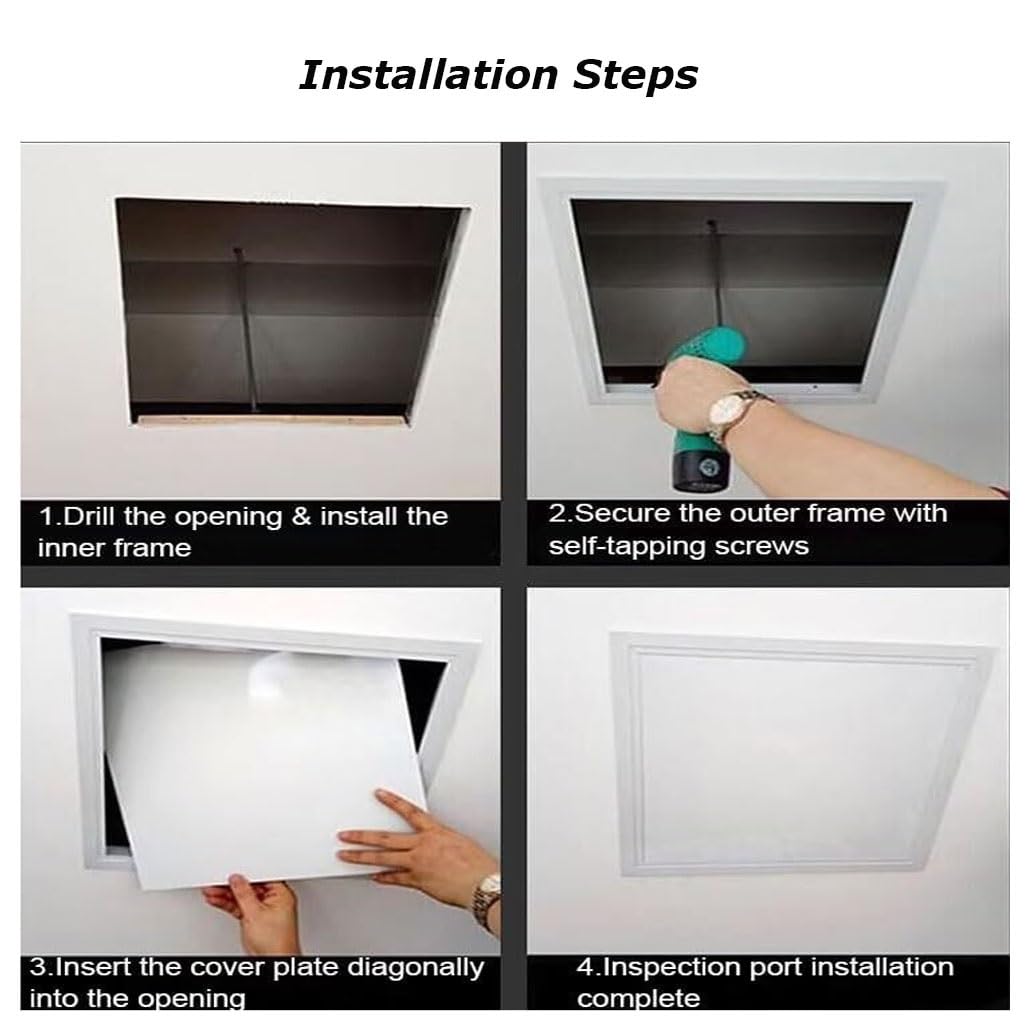 Installation Steps

1.Drill the opening & install the inner frame

2.Secure the outer frame with self-tapping screws

3.Insert the cover plate diagonally into the opening

4.Inspection port installation complete