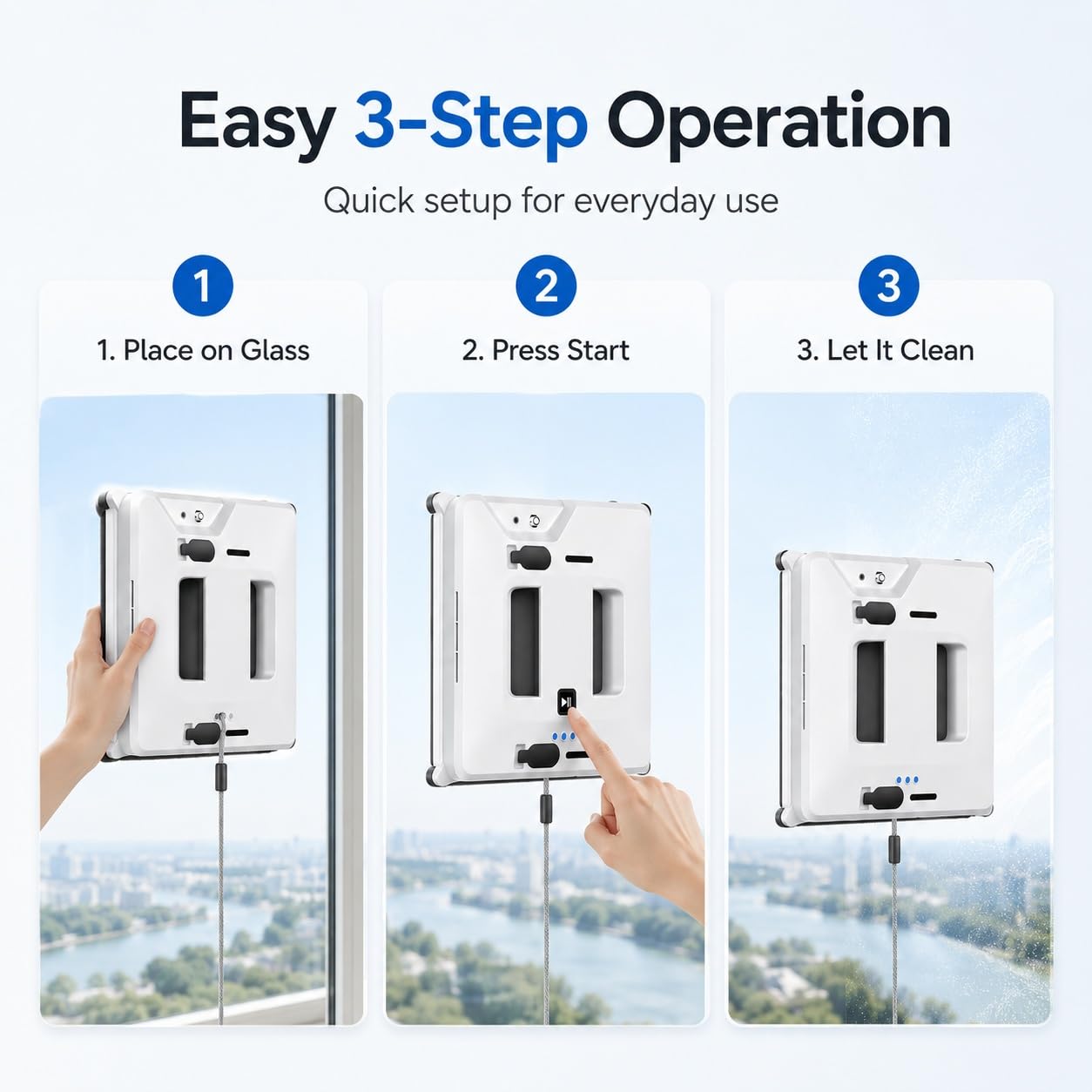 Easy 3-Step Operation

Quick setup for everyday use

1

1. Place on Glass

2

2. Press Start

3

3. Let It Clean