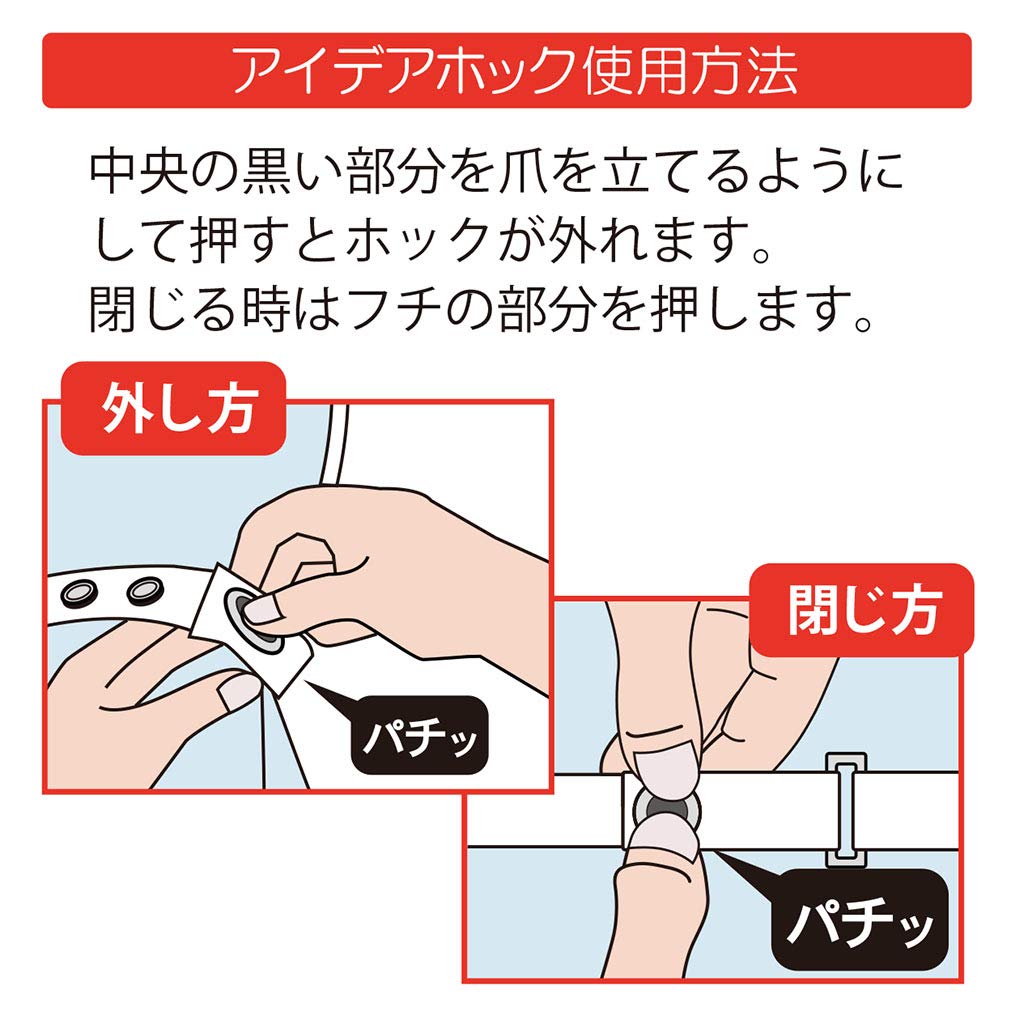 アイデアホック使用方法

中央の黒い部分を爪を立てるようにして押すとホックが外れます。
閉じる時はフチの部分を押します。

外し方

パチッ

閉じ方

パチッ