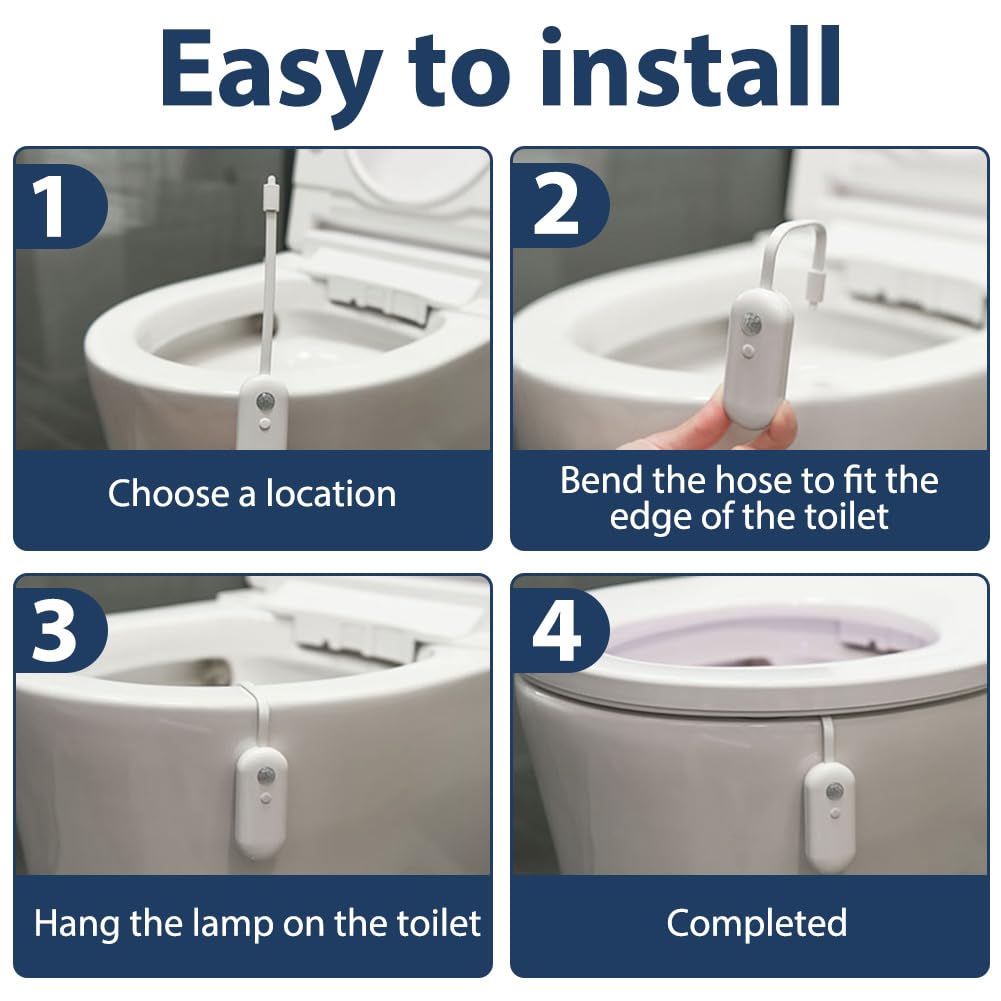 Easy to install

1

Choose a location

2

Bend the hose to fit the edge of the toilet

3

Hang the lamp on the toilet

4

Completed