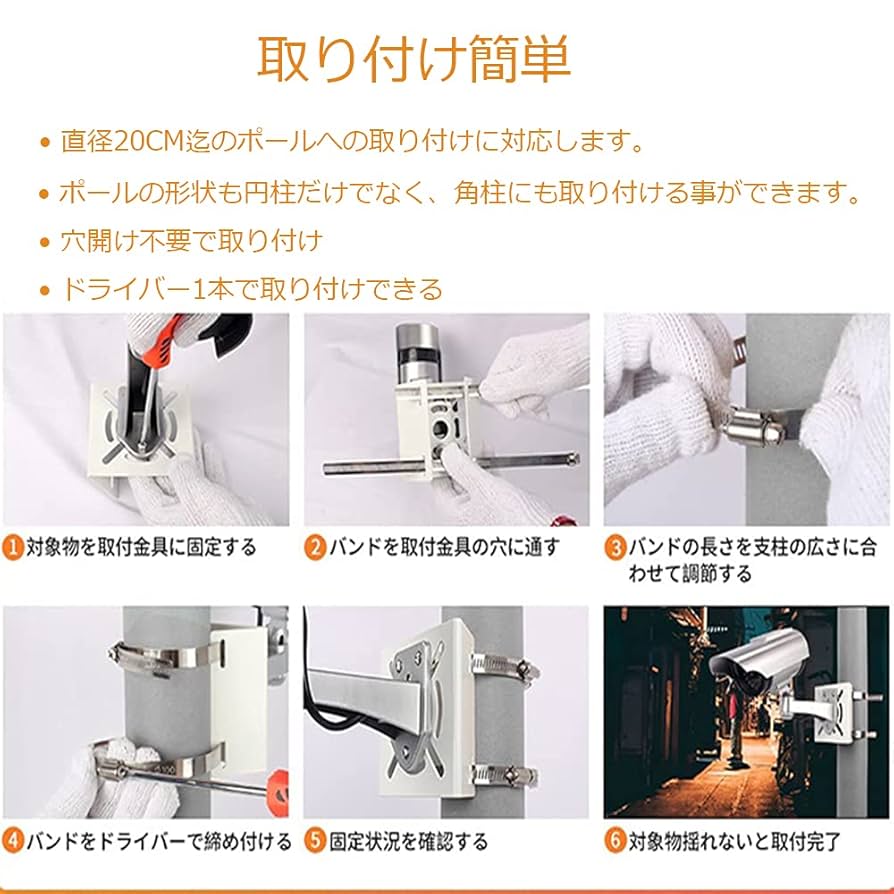 取り付け簡単

• 直径20CM迄のポールへの取り付けに対応します。
• ポールの形状も円柱だけでなく、角柱にも取り付ける事ができます。
• 穴開け不要で取り付け
• ドライバー1本で取り付けできる

1 対象物を取付金具に固定する
2 バンドを取付金具の穴に通す
3 バンドの長さを支柱の広さに合わせて調節する
4 バンドをドライバーで締め付ける
5 固定状況を確認する
6 対象物揺れないと取付完了