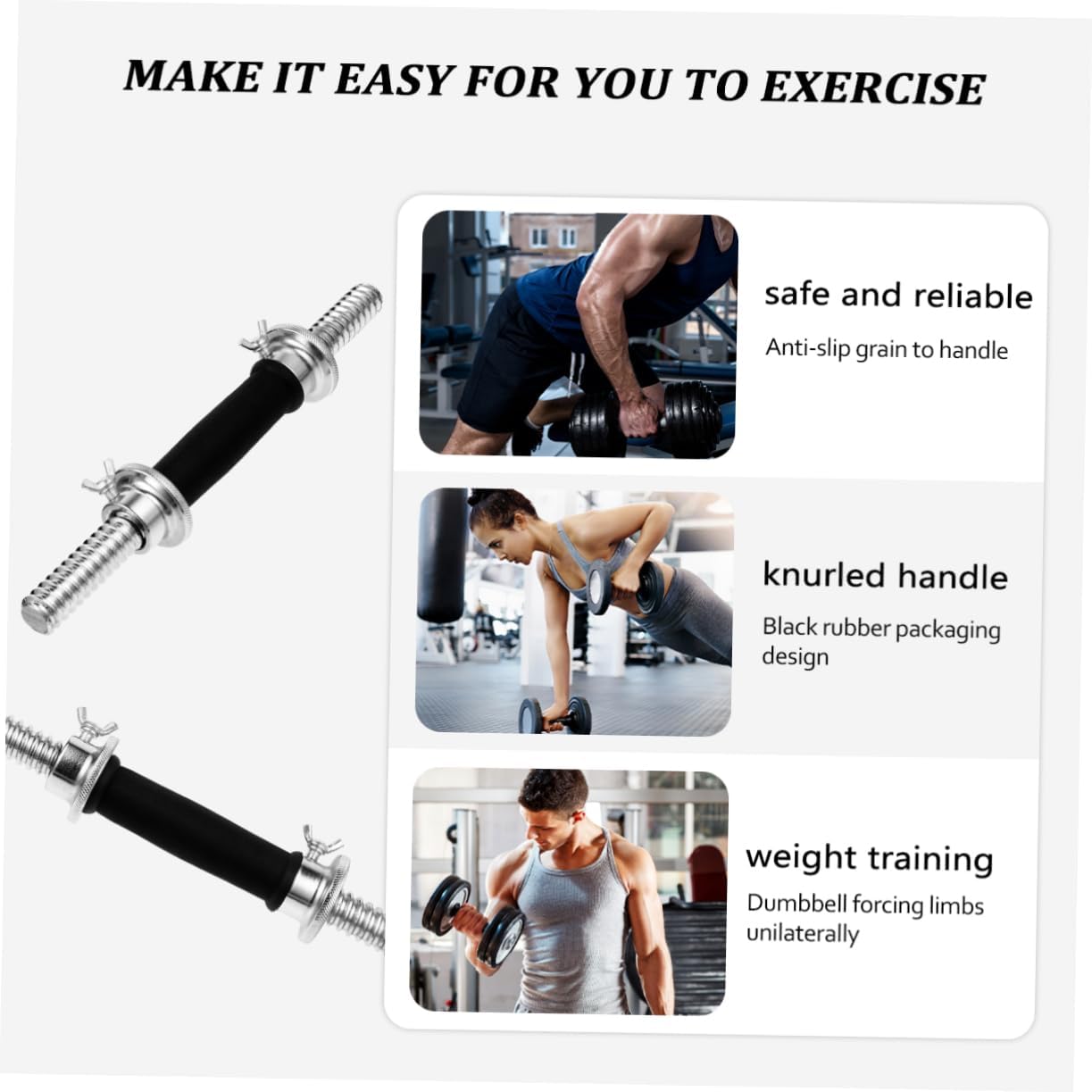 MAKE IT EASY FOR YOU TO EXERCISE

safe and reliable

Anti-slip grain to handle

knurled handle

Black rubber packaging design

weight training

Dumbbell forcing limbs unilaterally