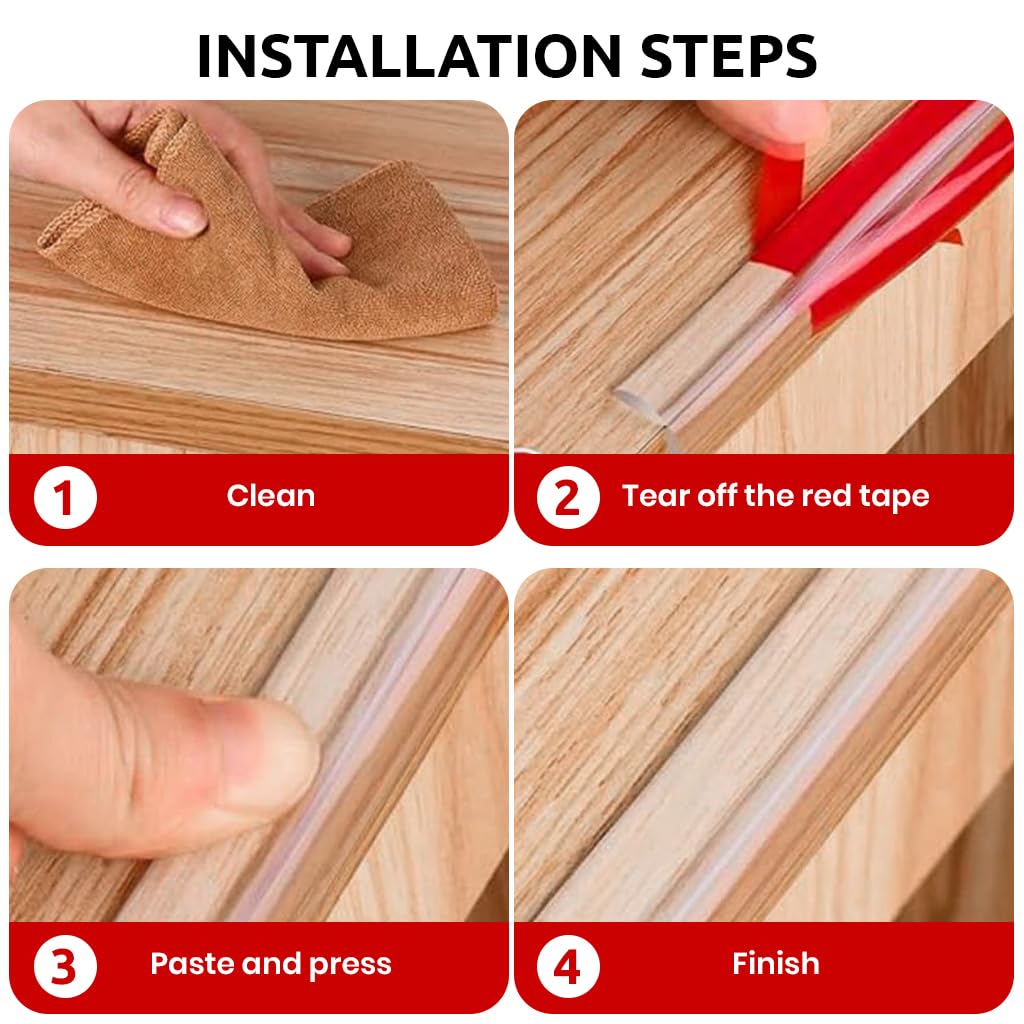 INSTALLATION STEPS

1 Clean

2 Tear off the red tape

3 Paste and press

4 Finish