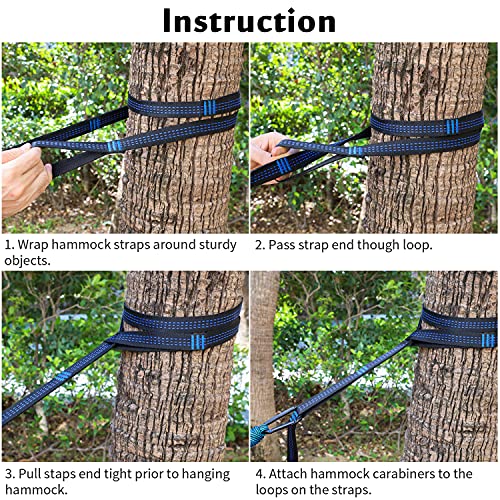 Instruction

1. Wrap hammock straps around sturdy objects.

2. Pass strap end though loop.

3. Pull staps end tight prior to hanging hammock.

4. Attach hammock carabiners to the loops on the straps.