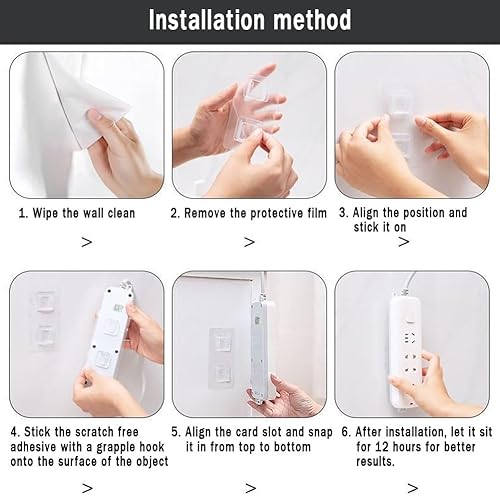 Installation method

1. Wipe the wall clean

>

2. Remove the protective film

>

3. Align the position and stick it on

>

4. Stick the scratch free adhesive with a grapple hook onto the surface of the object

>

5. Align the card slot and snap it in from top to bottom

>

6. After installation, let it sit for 12 hours for better results.

>