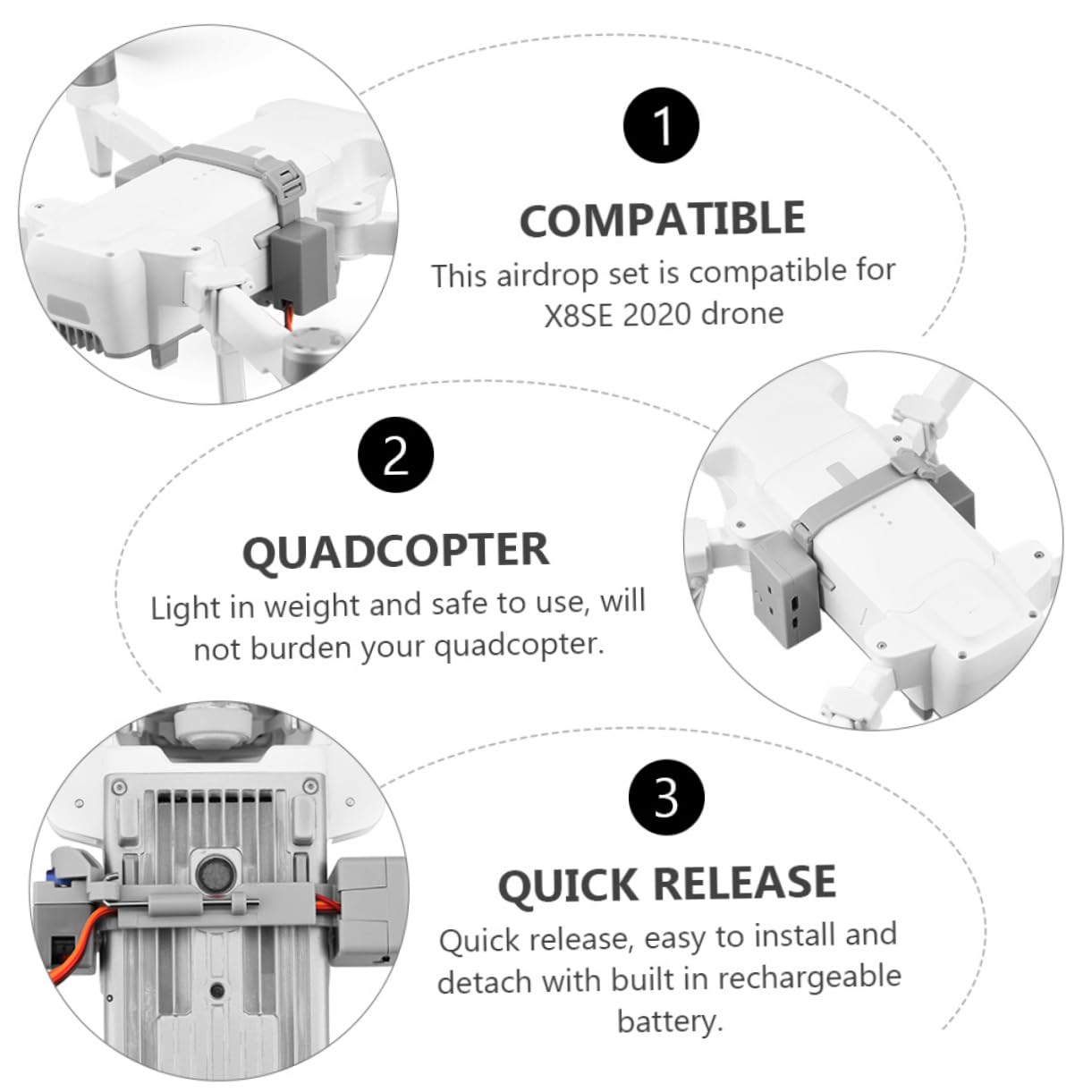 1

COMPATIBLE

This airdrop set is compatible for X8SE 2020 drone

2

QUADCOPTER

Light in weight and safe to use, will not burden your quadcopter.

3

QUICK RELEASE

Quick release, easy to install and detach with built in rechargeable battery.