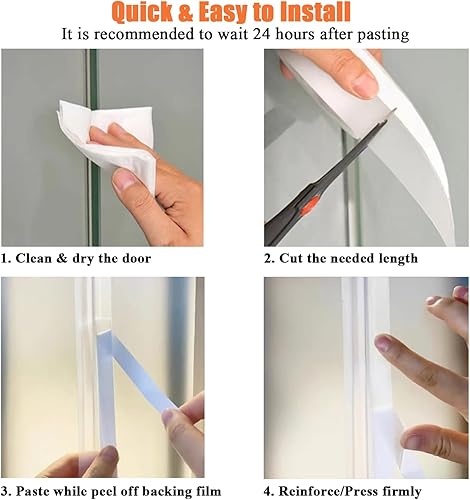 Quick & Easy to Install

It is recommended to wait 24 hours after pasting

1. Clean & dry the door

2. Cut the needed length

3. Paste while peel off backing film

4. Reinforce/Press firmly