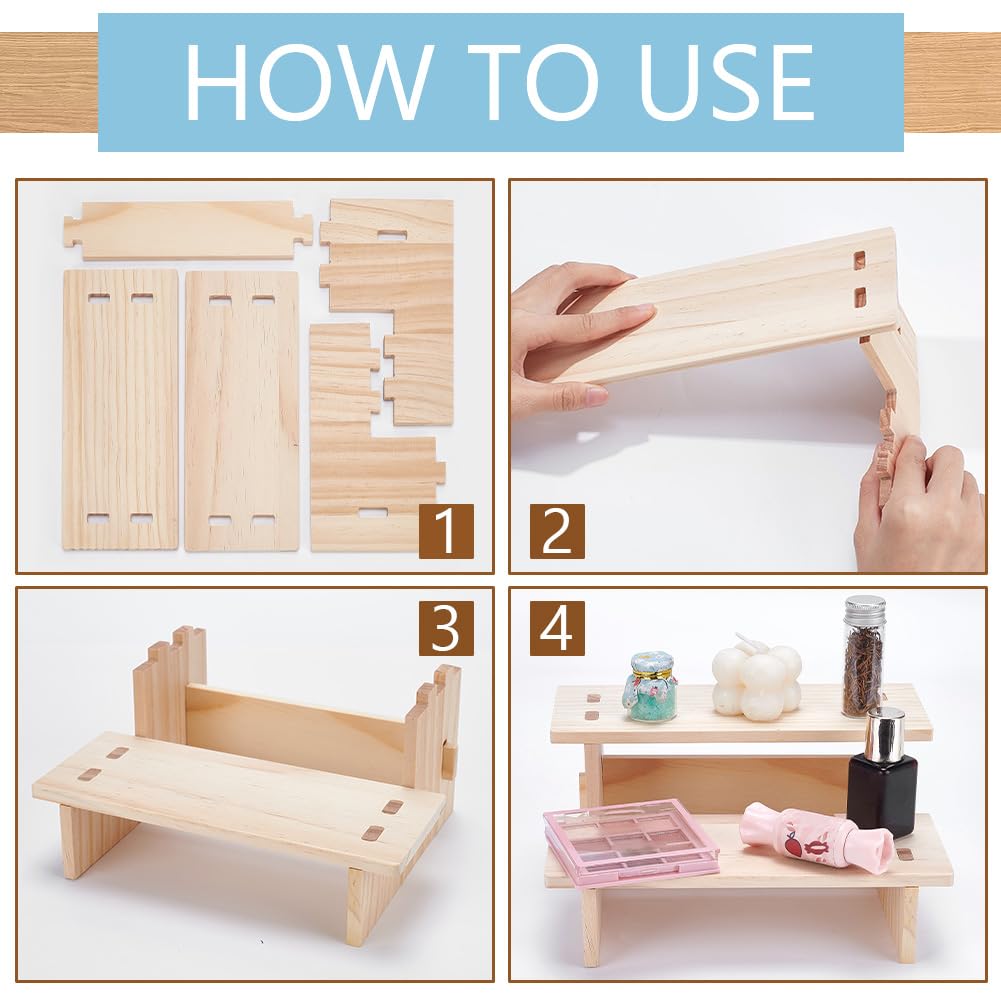 HOW TO USE

1

2

3

4