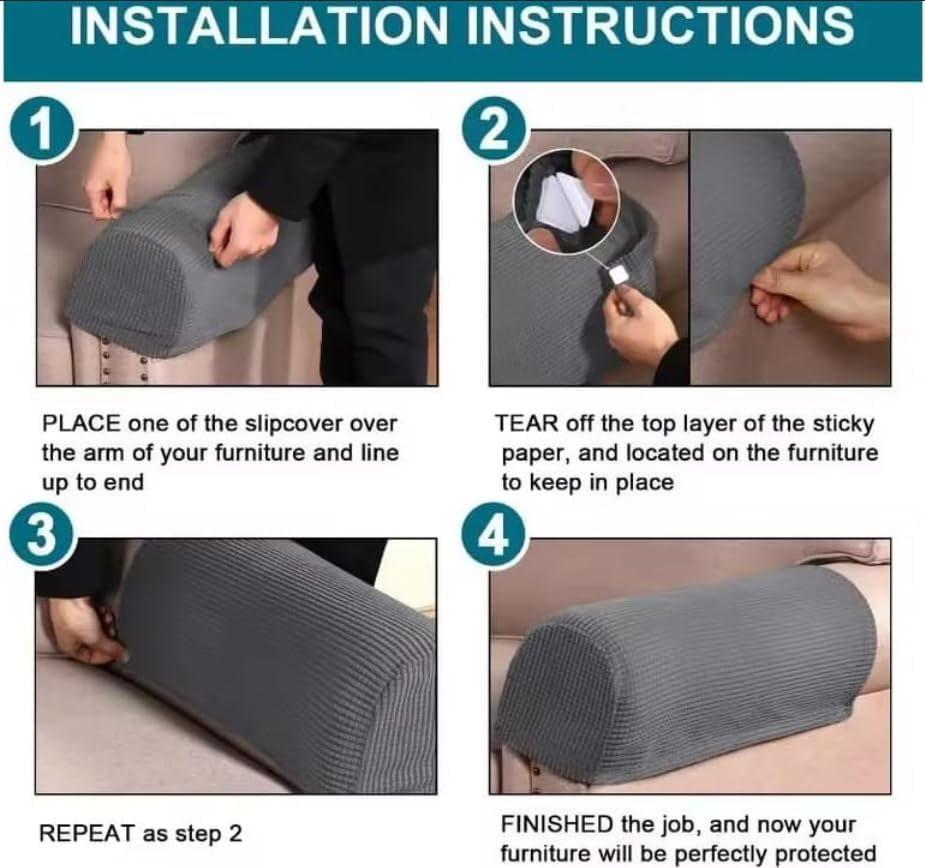 INSTALLATION INSTRUCTIONS

1

PLACE one of the slipcover over the arm of your furniture and line up to end

2

TEAR off the top layer of the sticky paper, and located on the furniture to keep in place

3

REPEAT as step 2

4

FINISHED the job, and now your furniture will be perfectly protected