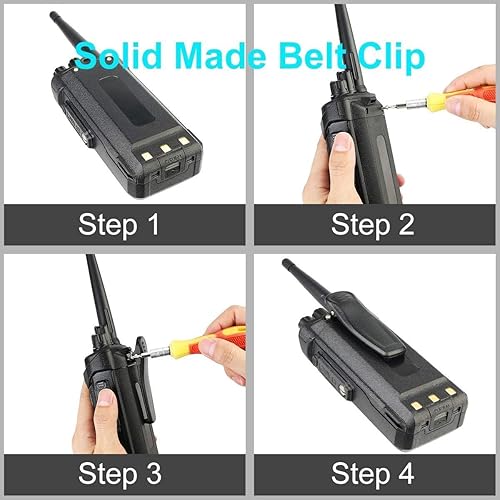 Solid Made Belt Clip

Step 1

Step 2

Step 3

Step 4