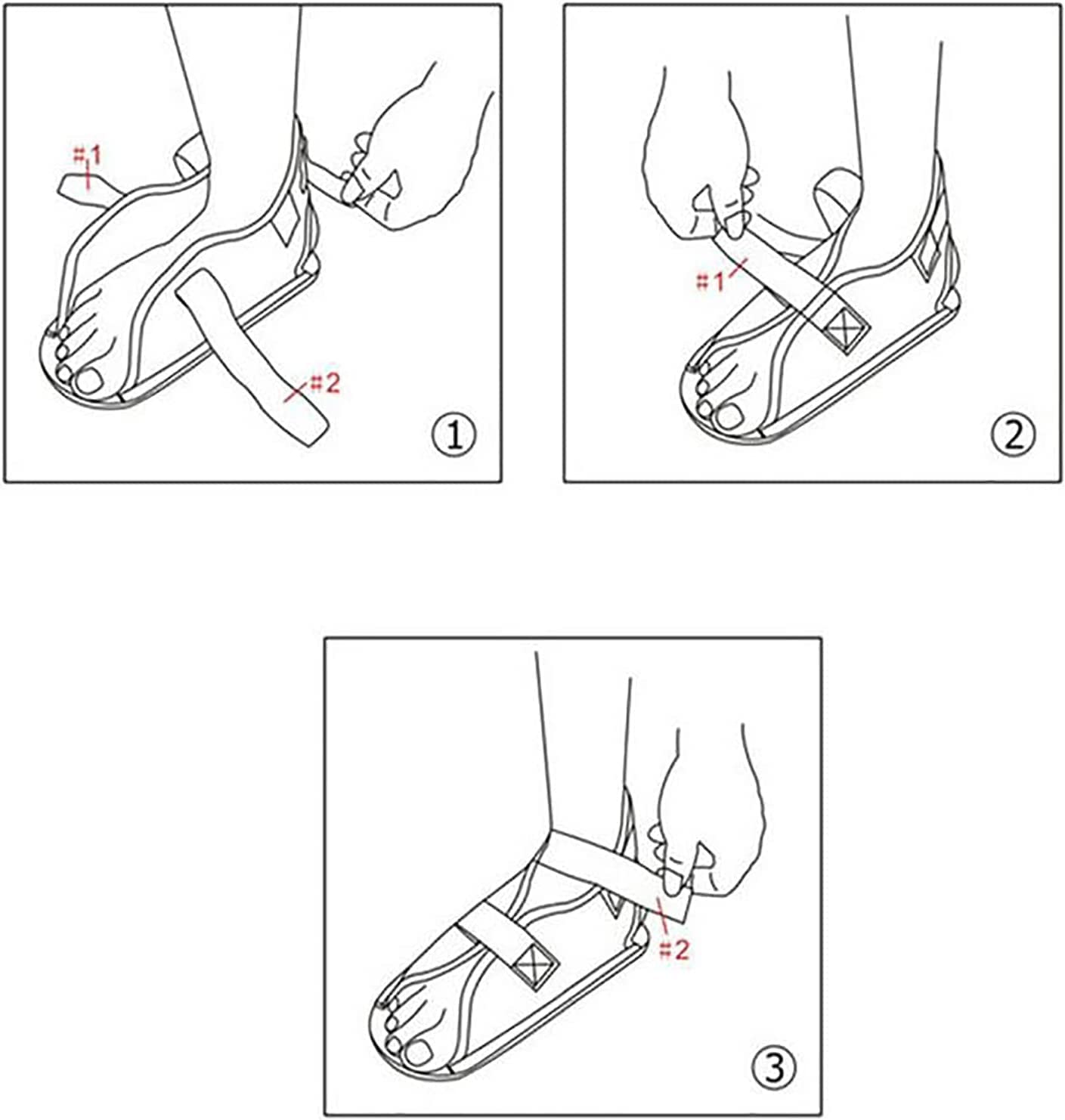 #1

#2

①

#1

②

#2

③