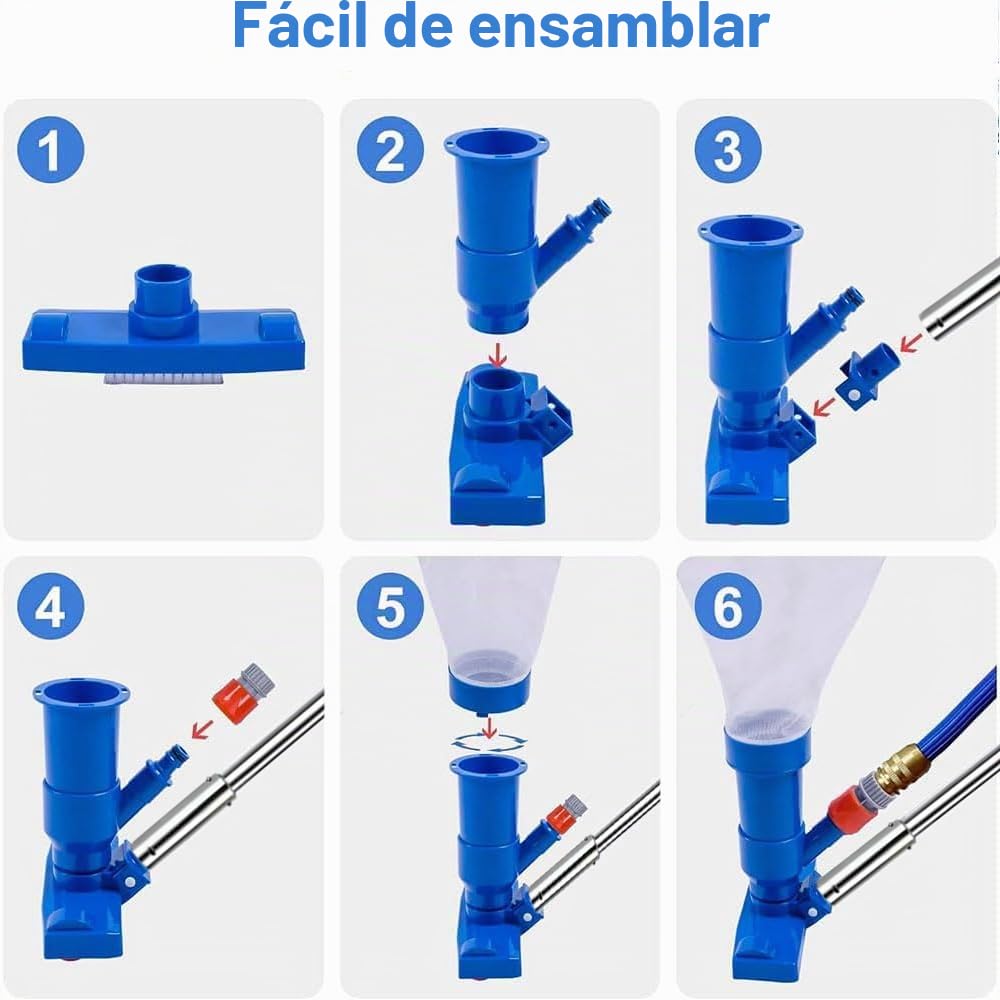 Fácil de ensamblar

1

2

3

4

5

6