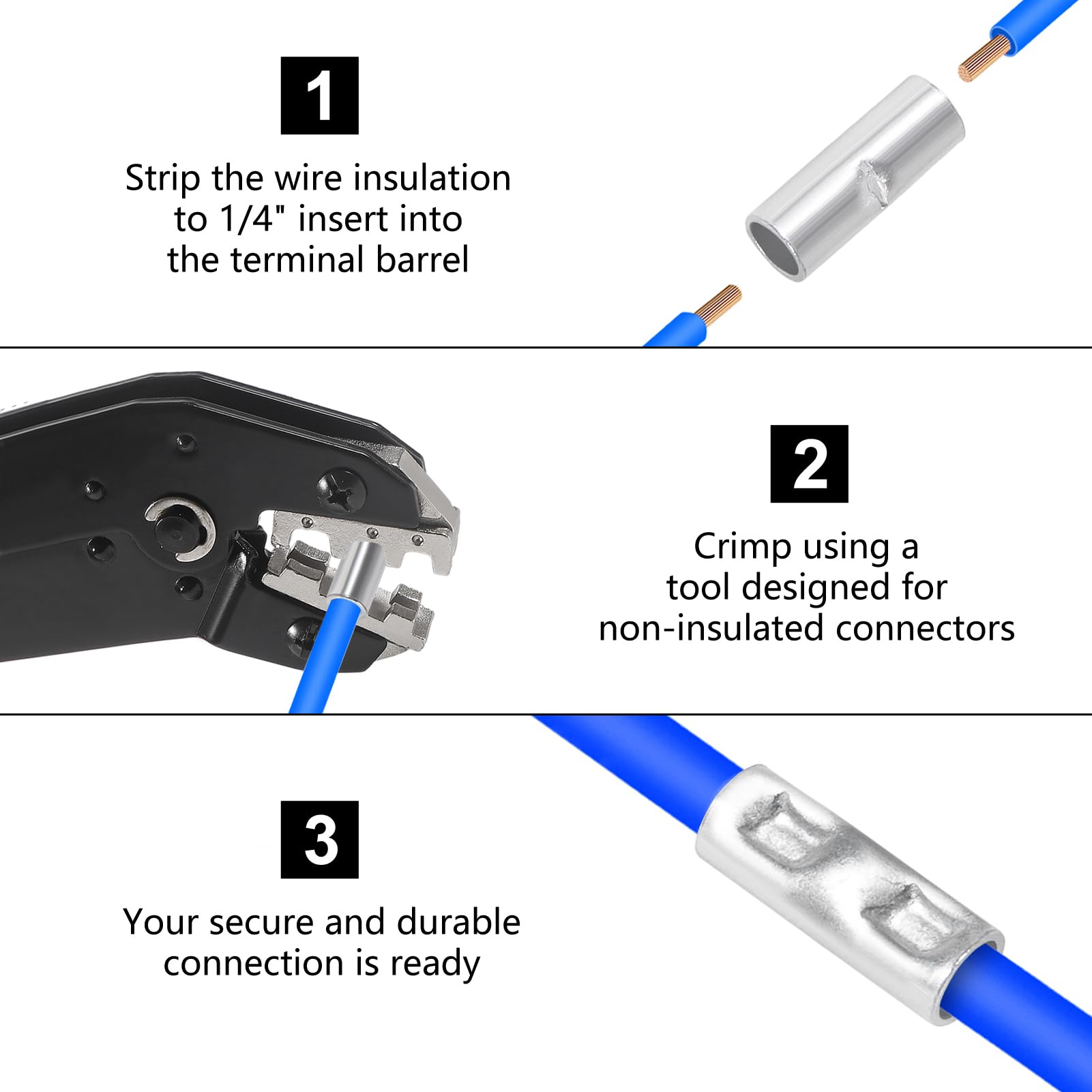 1

Strip the wire insulation to 1/4" insert into the terminal barrel

2

Crimp using a tool designed for non-insulated connectors

3

Your secure and durable connection is ready