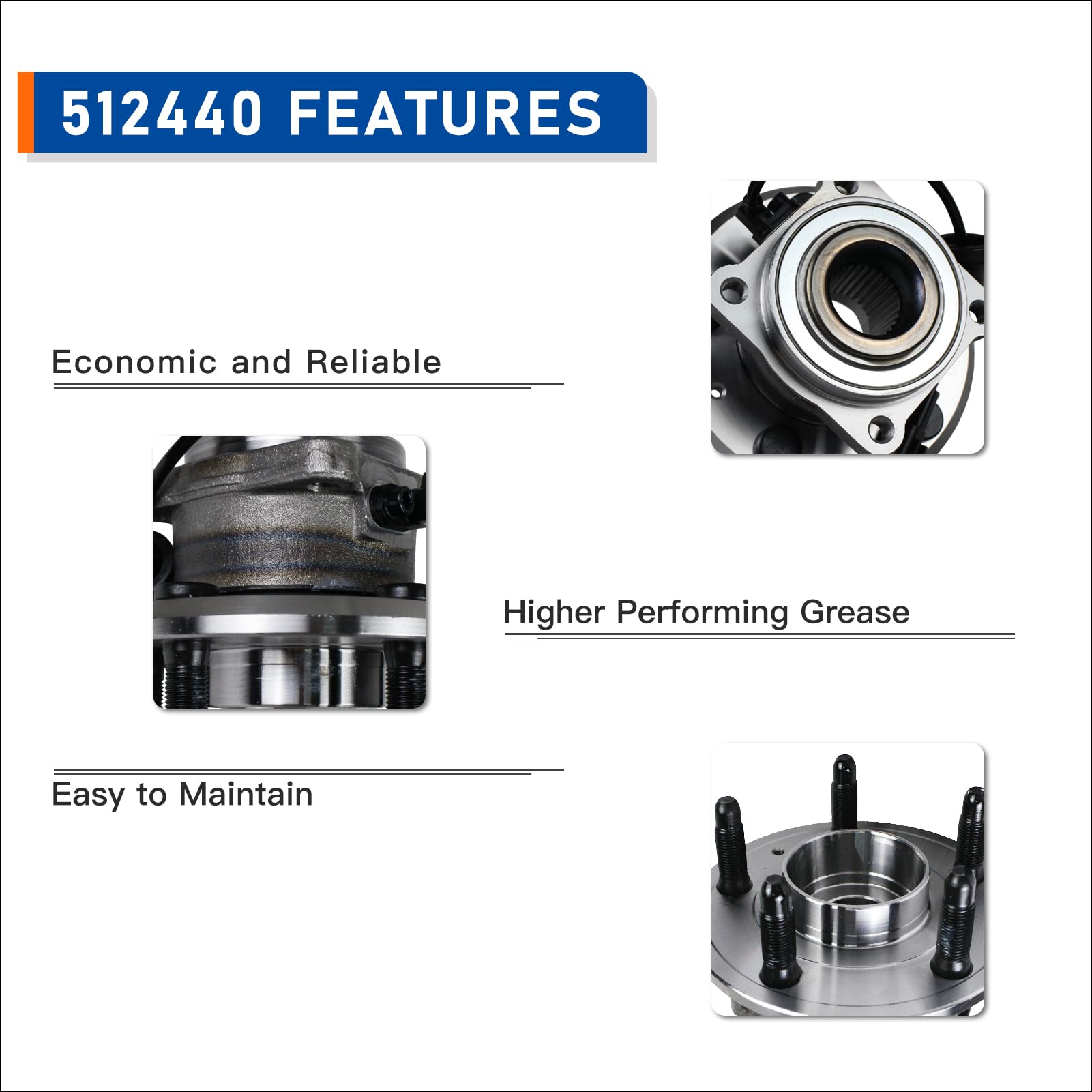 512440 FEATURES

Economic and Reliable

Higher Performing Grease

Easy to Maintain