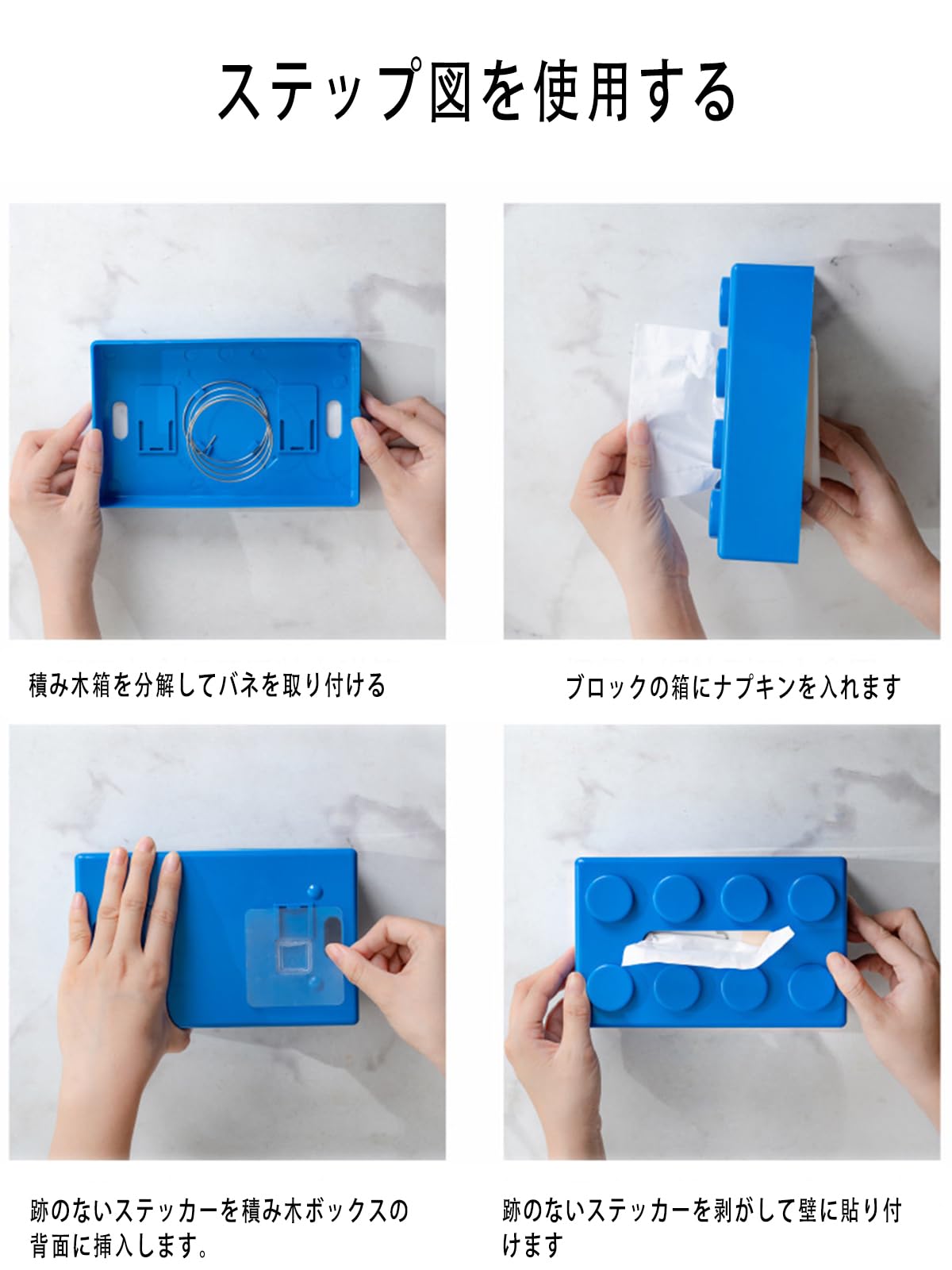 ステップ図を使用する

積み木箱を分解してバネを取り付ける

ブロックの箱にナプキンを入れます

跡のないステッカーを積み木ボックスの背面に挿入します。

跡のないステッカーを剥がして壁に貼り付けます