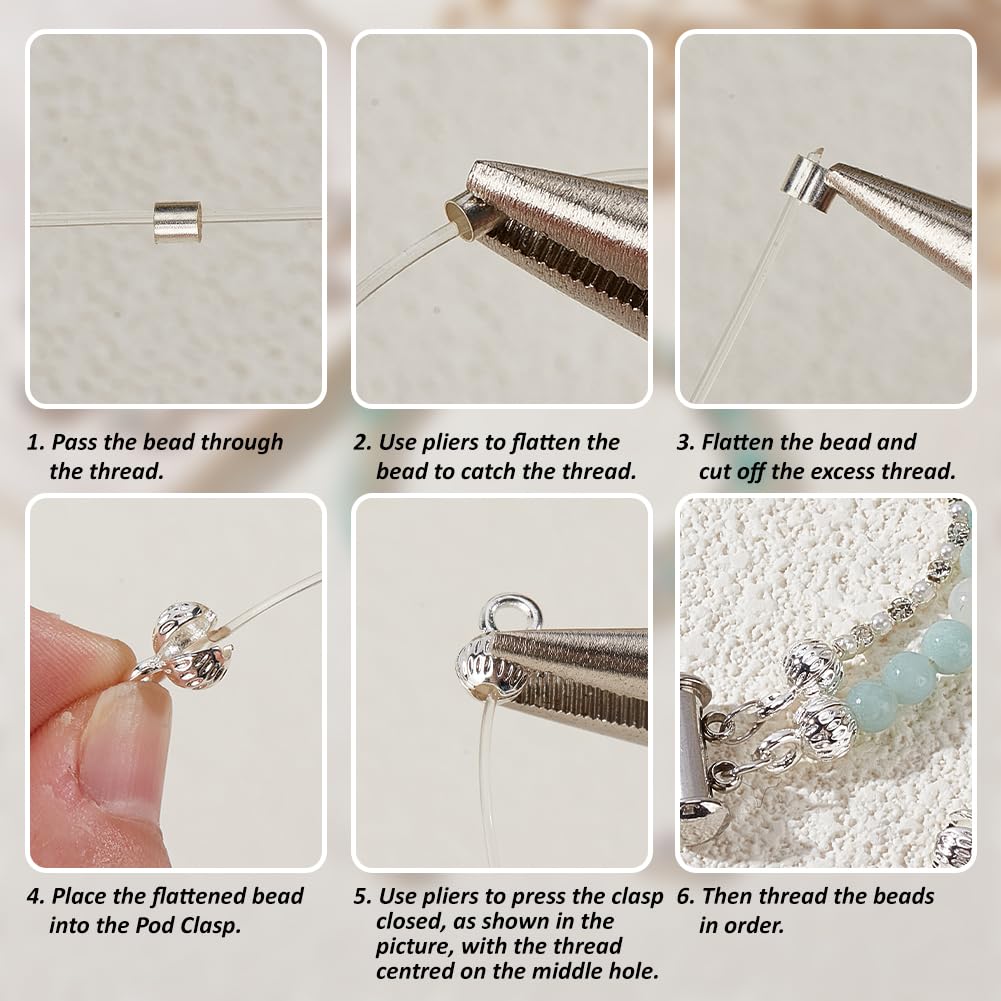 1. Pass the bead through the thread.

2. Use pliers to flatten the bead to catch the thread.

3. Flatten the bead and cut off the excess thread.

4. Place the flattened bead into the Pod Clasp.

5. Use pliers to press the clasp closed, as shown in the picture, with the thread centred on the middle hole.

6. Then thread the beads in order.