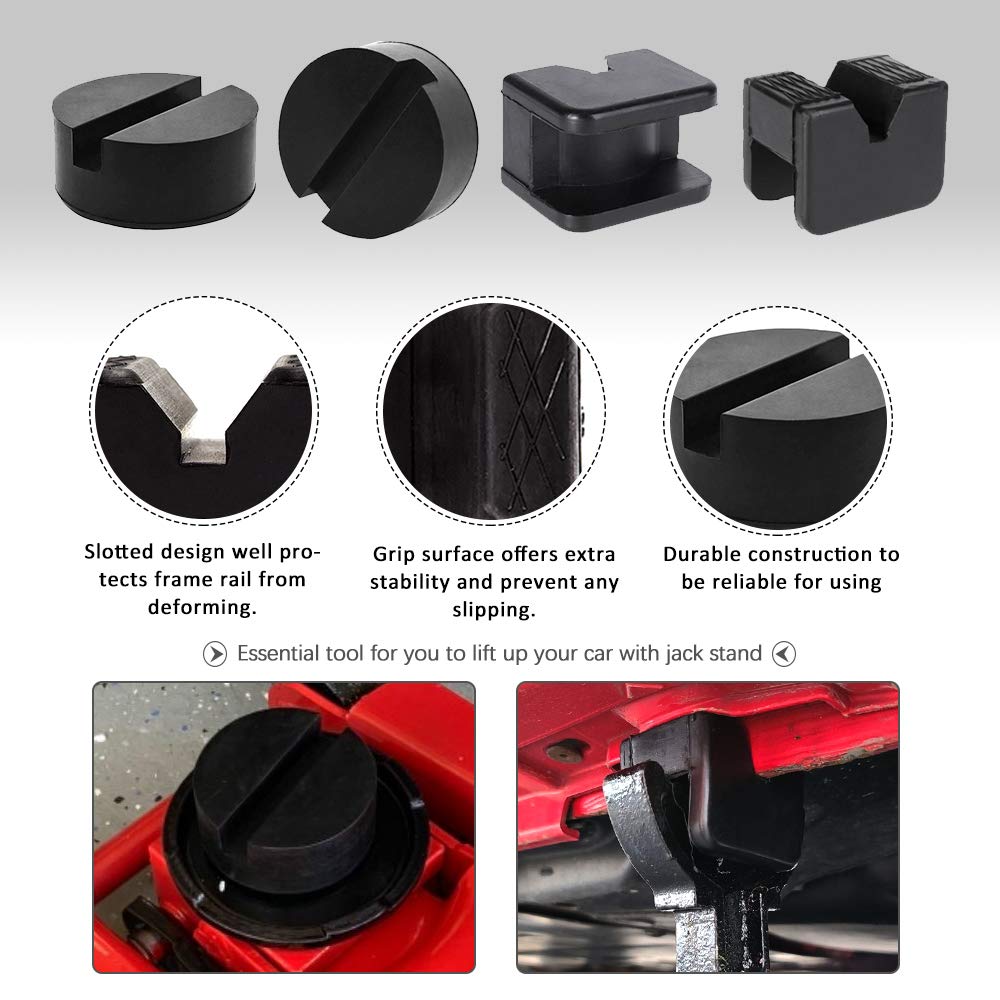 Slotted design well protects frame rail from deforming.

Grip surface offers extra stability and prevent any slipping.

Durable construction to be reliable for using

Essential tool for you to lift up your car with jack stand