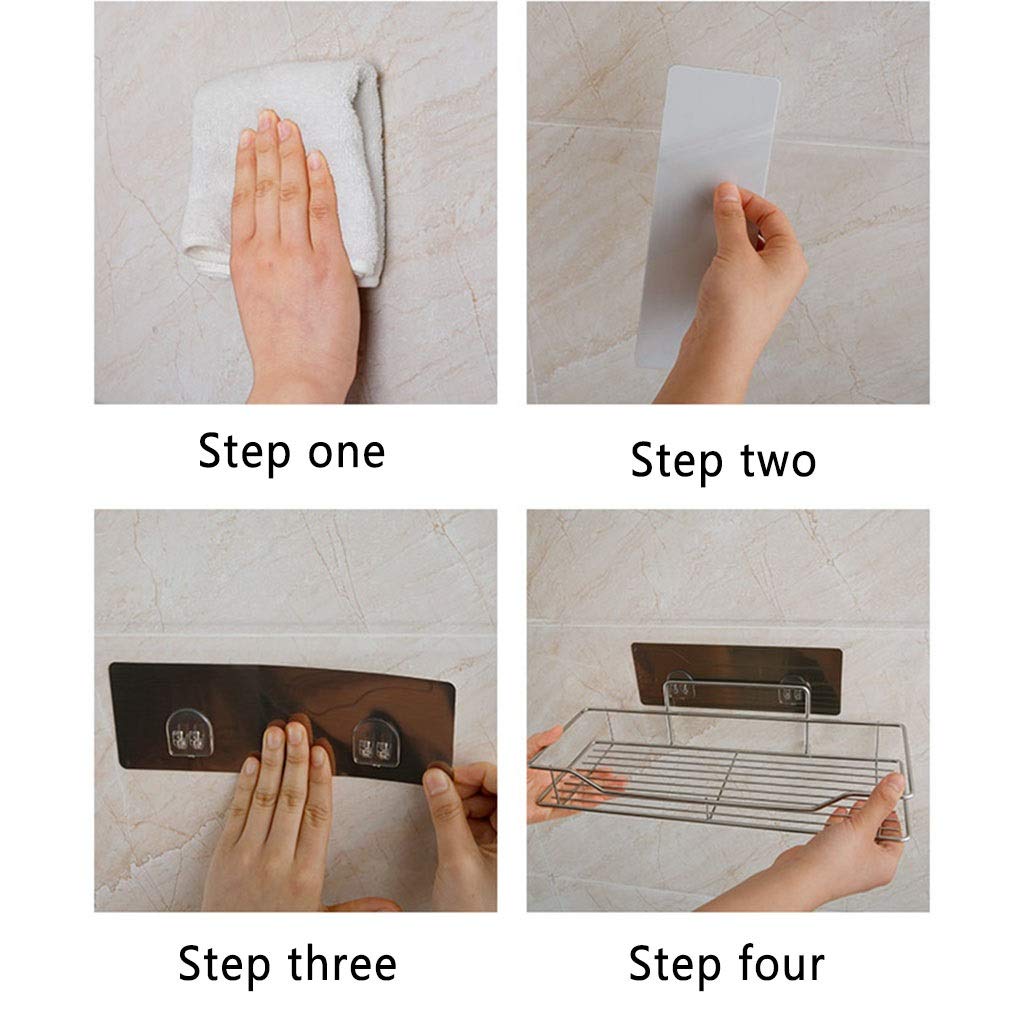 Step one

Step two

Step three

Step four