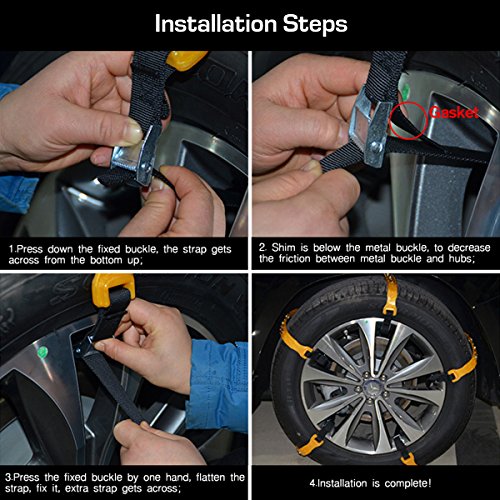 Installation Steps

Gasket

1.Press down the fixed buckle, the strap gets across from the bottom up;

2. Shim is below the metal buckle, to decrease the friction between metal buckle and hubs;

3.Press the fixed buckle by one hand, flatten the strap, fix it, extra strap gets across;

4.Installation is complete!