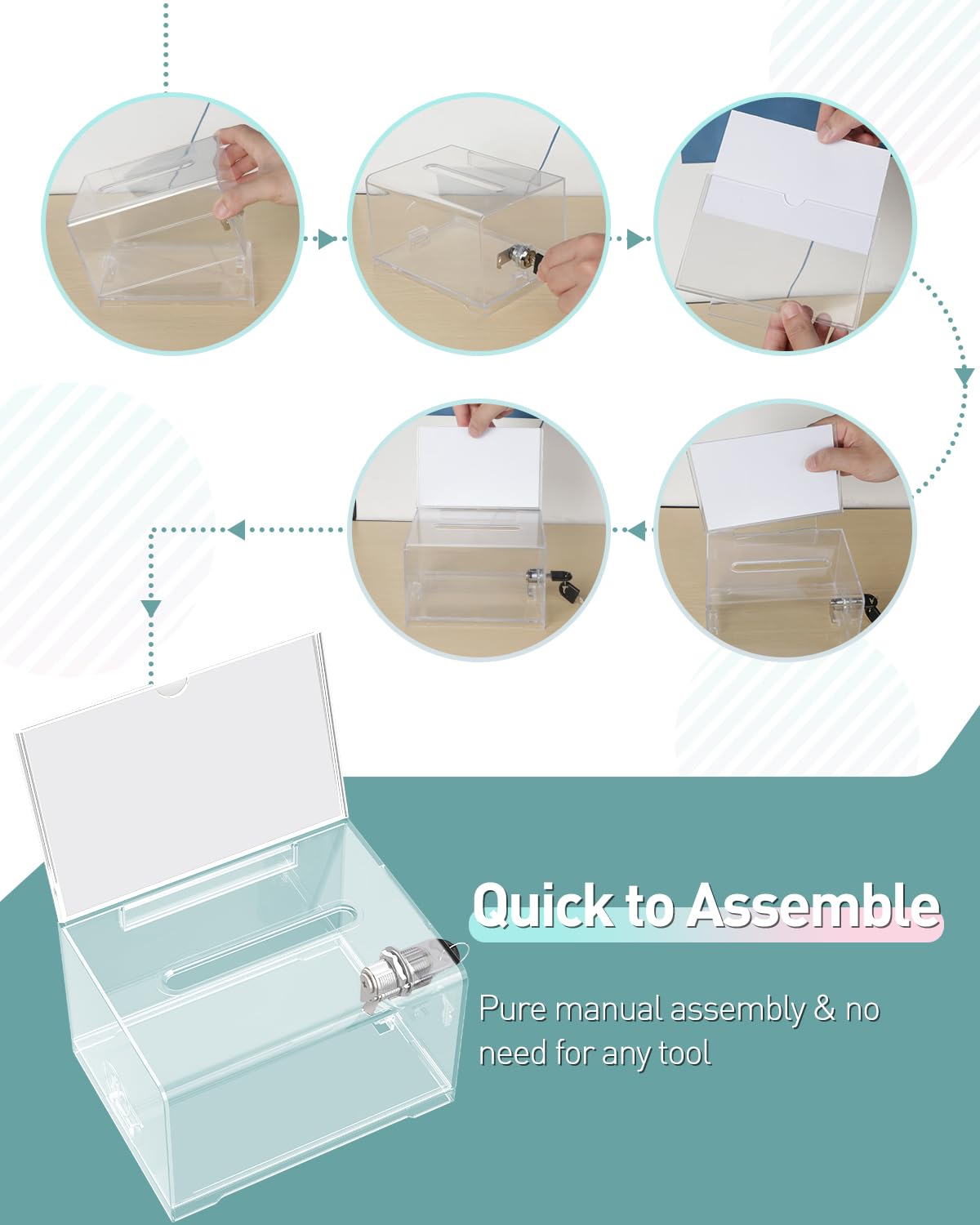 Quick to Assemble

Pure manual assembly & no need for any tool