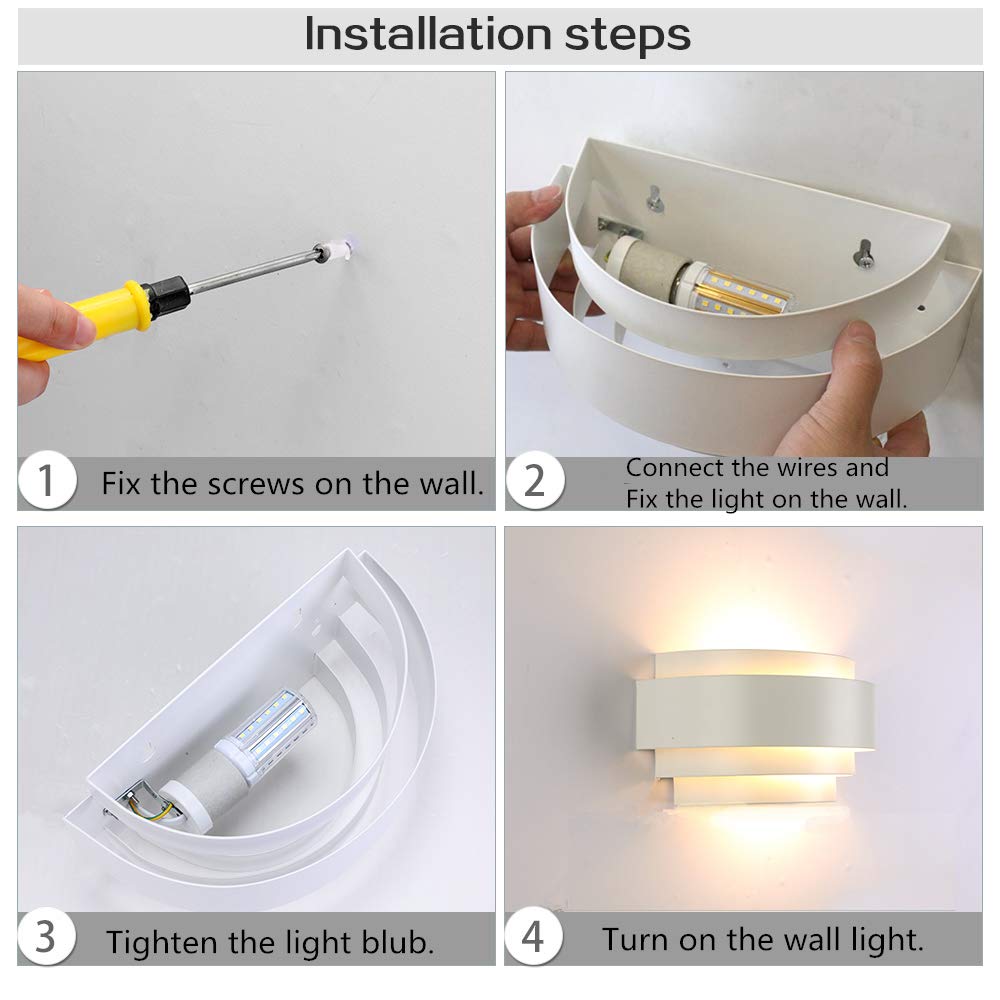 Installation steps

1 Fix the screws on the wall.

2 Connect the wires and Fix the light on the wall.

3 Tighten the light blub.

4 Turn on the wall light.