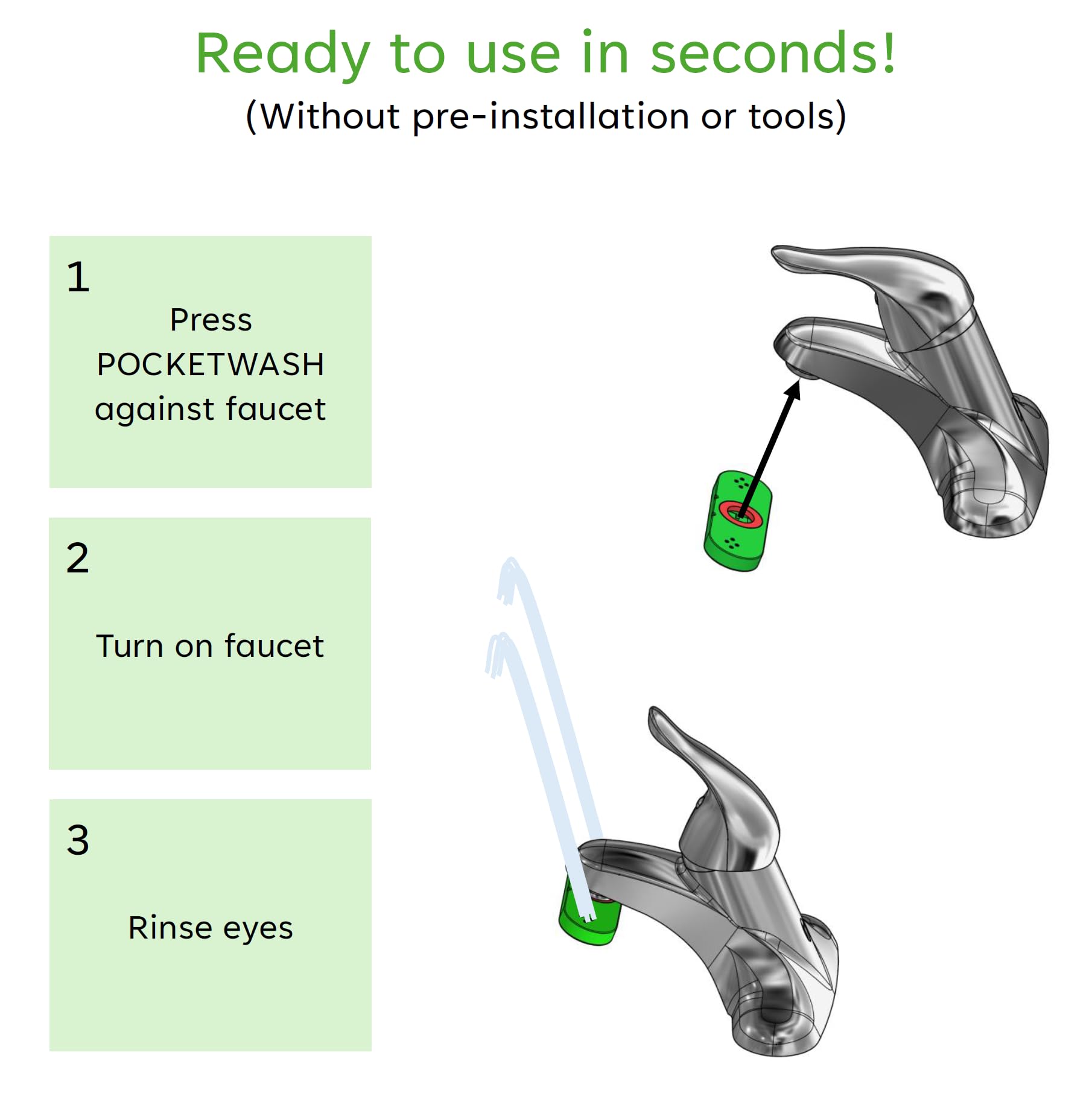 Ready to use in seconds!
(Without pre-installation or tools)

1
Press POCKETWASH against faucet

2
Turn on faucet

3
Rinse eyes