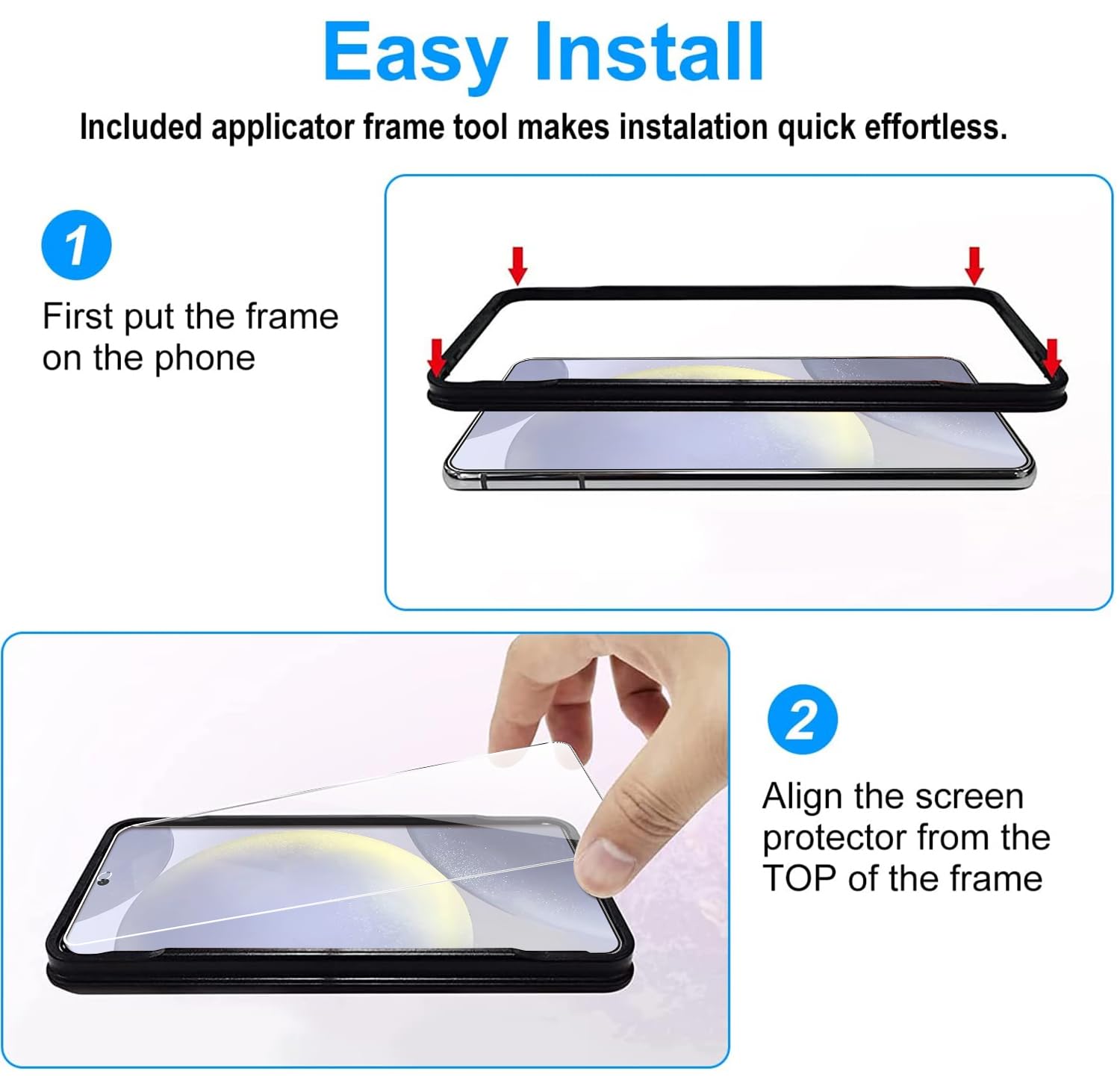 Easy Install

Included applicator frame tool makes instalation quick effortless.

1

First put the frame on the phone

2

Align the screen protector from the TOP of the frame