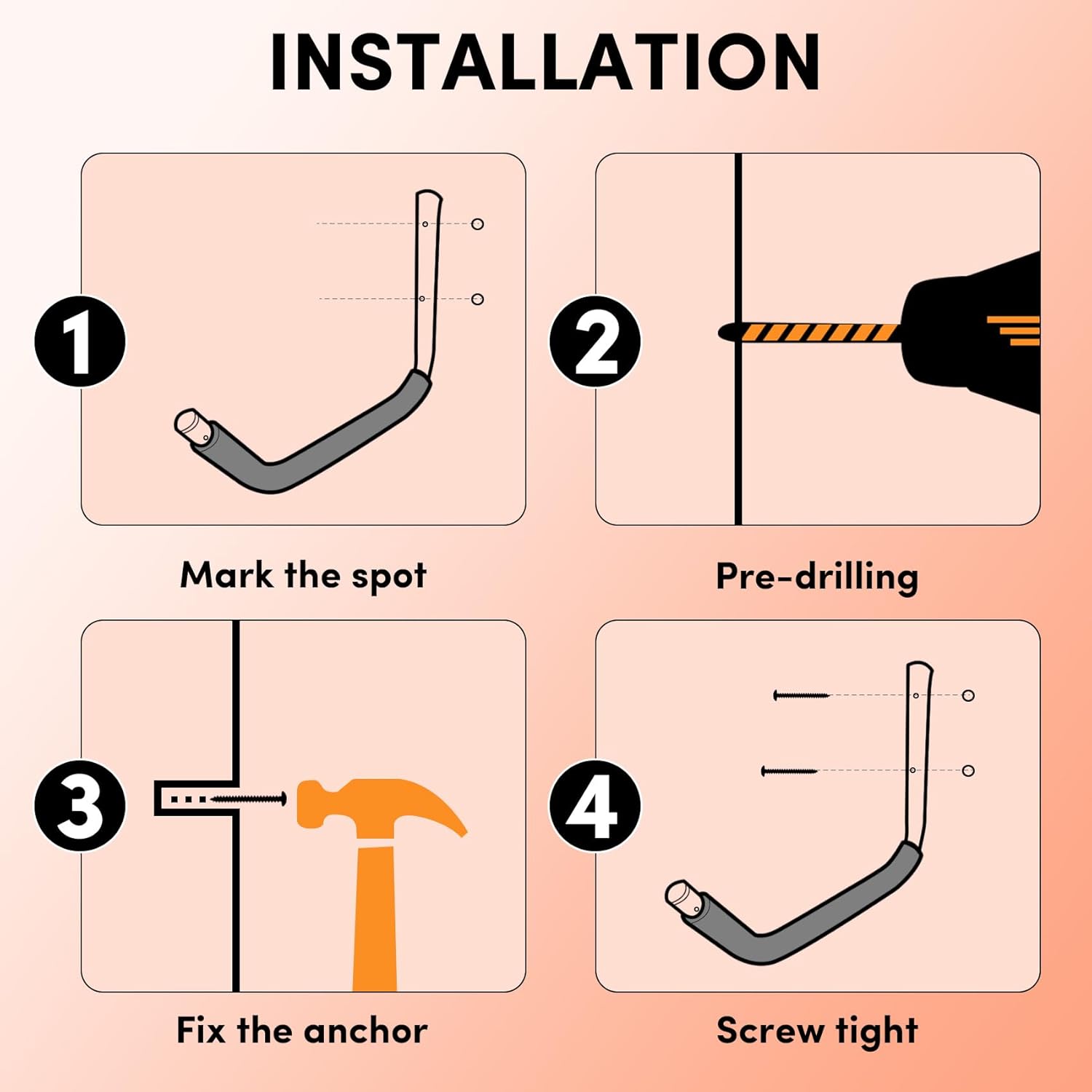 INSTALLATION

1

Mark the spot

2

Pre-drilling

3

Fix the anchor

4

Screw tight