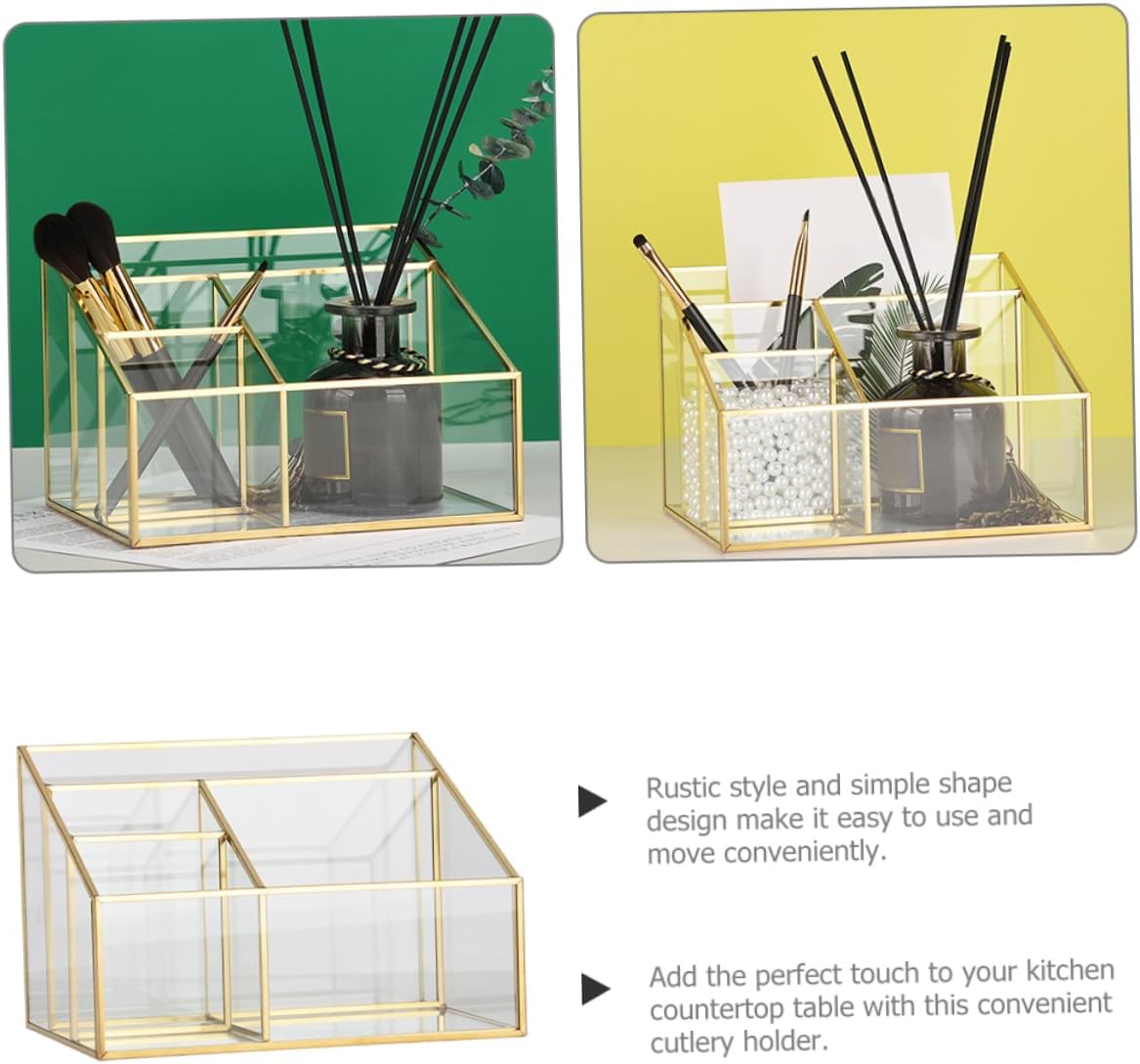 Rustic style and simple shape design make it easy to use and move conveniently.

Add the perfect touch to your kitchen countertop table with this convenient cutlery holder.