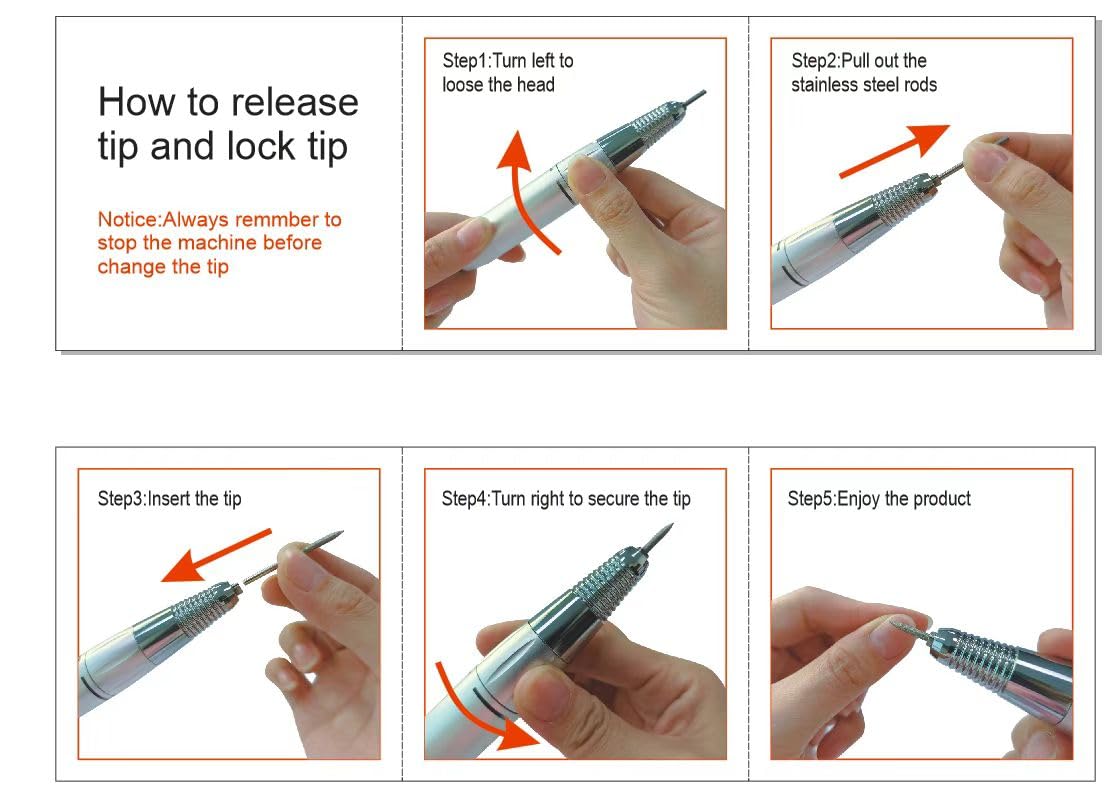 How to release tip and lock tip

Notice:Always remmber to stop the machine before change the tip

Step1:Turn left to loose the head

Step2:Pull out the stainless steel rods

Step3:Insert the tip

Step4:Turn right to secure the tip

Step5:Enjoy the product