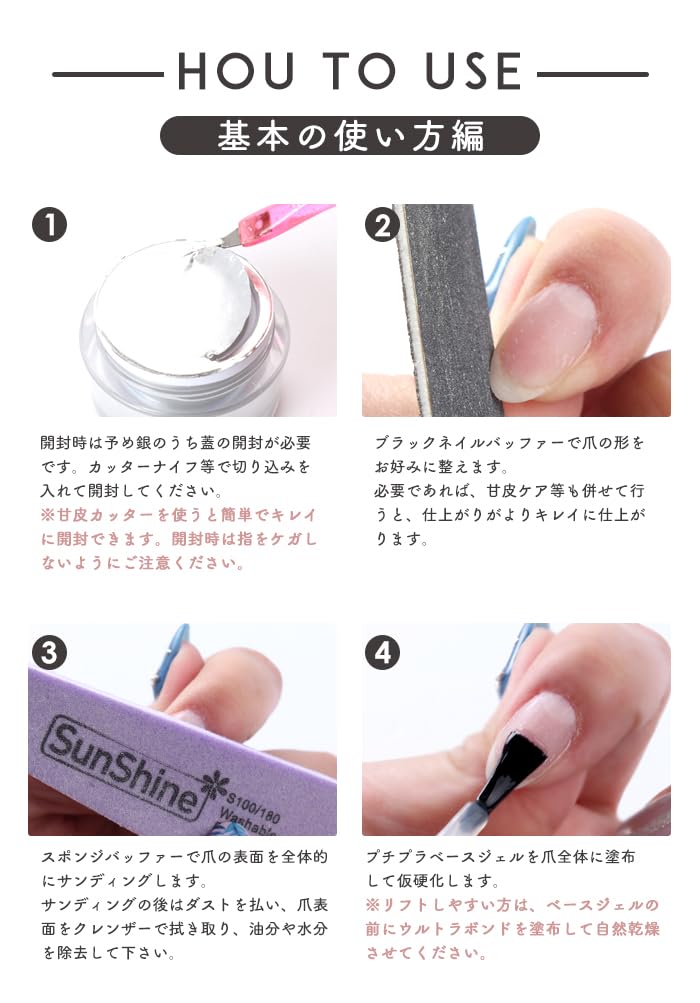 HOU TO USE

基本の使い方編

1

開封時は予め銀のうち蓋の開封が必要です。カッターナイフ等で切り込みを入れて開封してください。
※甘皮カッターを使うと簡単でキレイに開封できます。開封時は指をケガしないようにご注意ください。

2

ブラックネイルバッファーで爪の形をお好みに整えます。
必要であれば、甘皮ケア等も併せて行うと、仕上がりがよりキレイに仕上がります。

3

SunShine S100/180 Washable

スポンジバッファーで爪の表面を全体的にサンディングします。
サンディングの後はダストを払い、爪表面をクレンザーで拭き取り、油分や水分を除去して下さい。

4

プチプラベースジェルを爪全体に塗布して仮硬化します。
※リフトしやすい方は、ベースジェルの前にウルトラボンドを塗布して自然乾燥させてください。