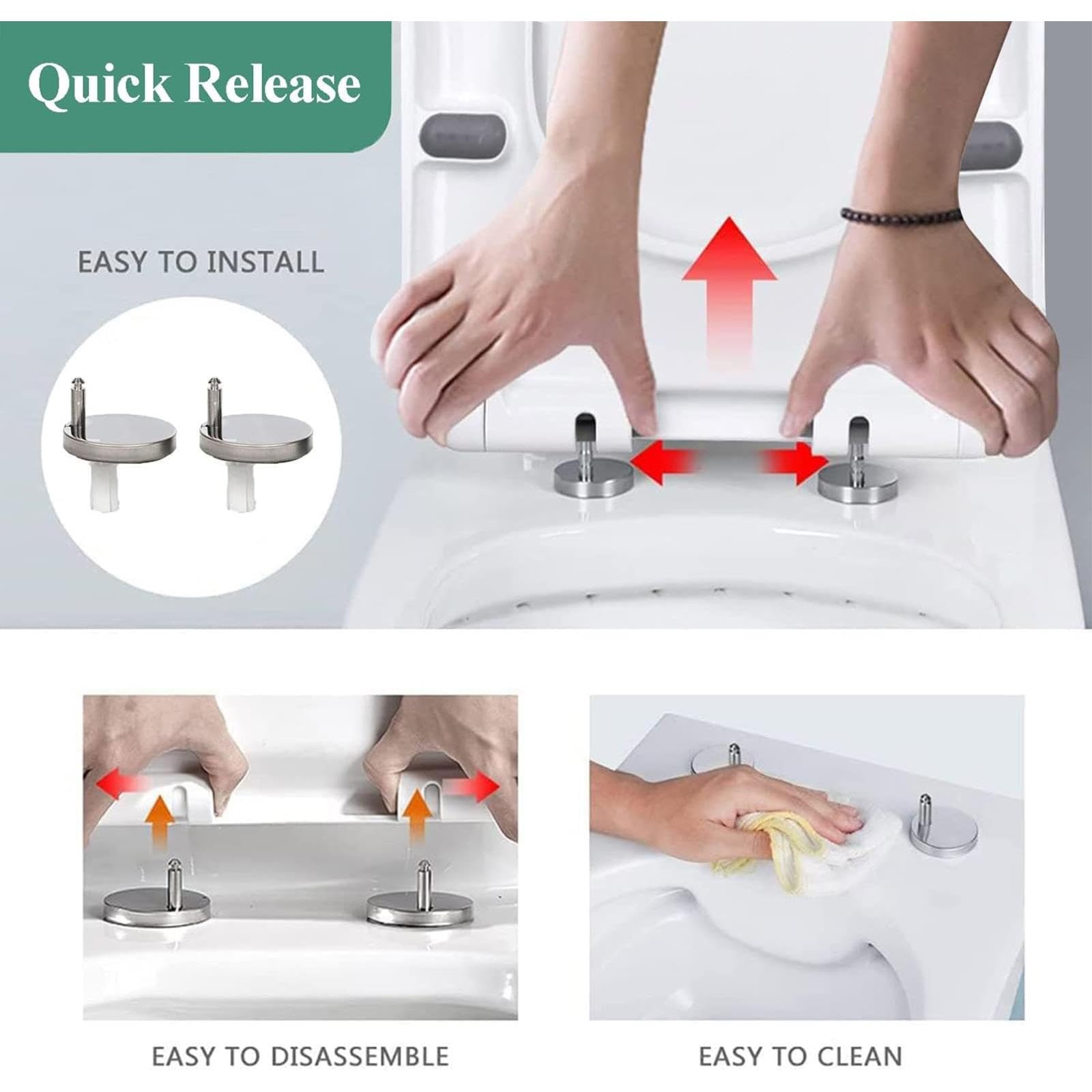 Quick Release

EASY TO INSTALL

EASY TO DISASSEMBLE

EASY TO CLEAN