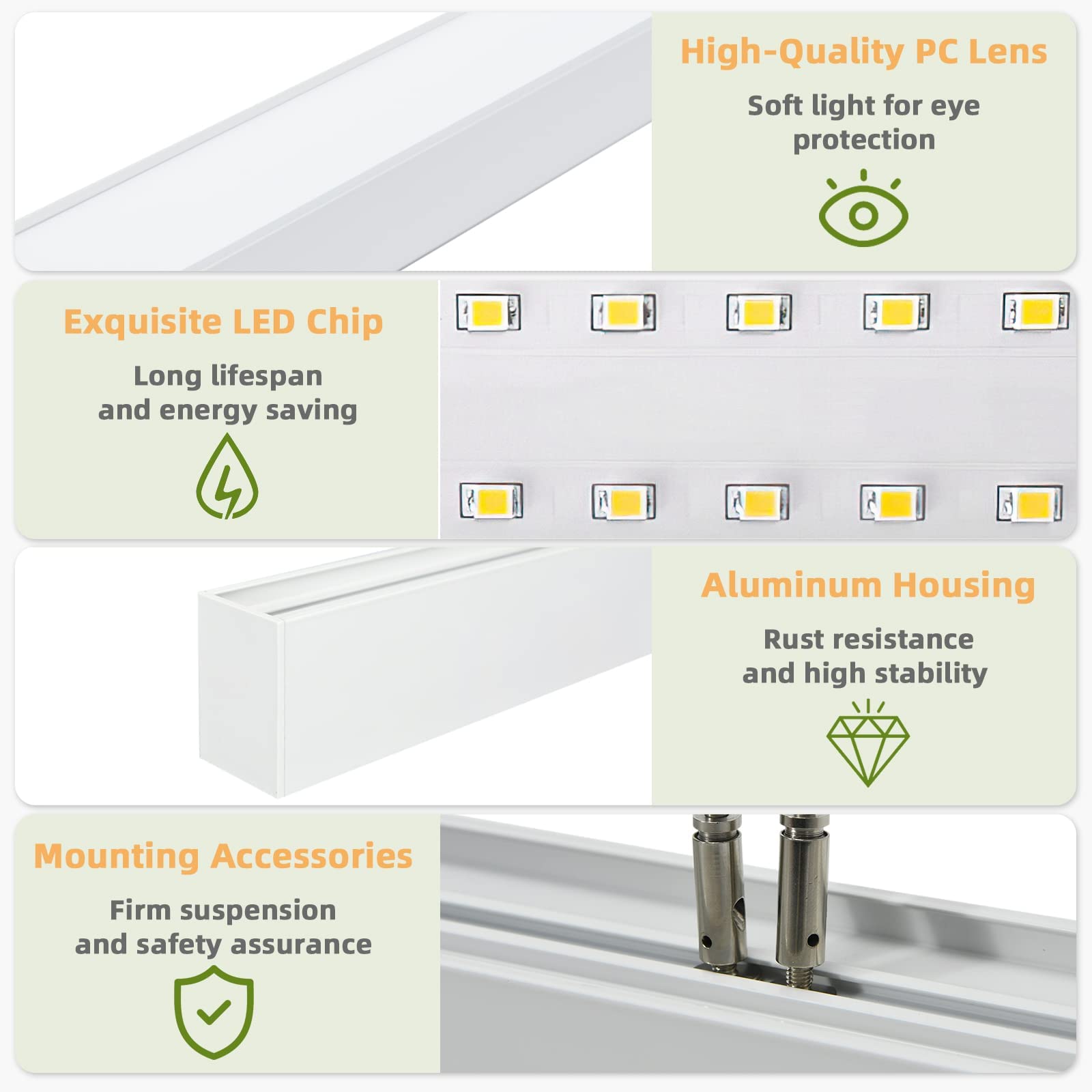 High-Quality PC Lens

Soft light for eye protection

Exquisite LED Chip

Long lifespan and energy saving

Aluminum Housing

Rust resistance and high stability

Mounting Accessories

Firm suspension and safety assurance