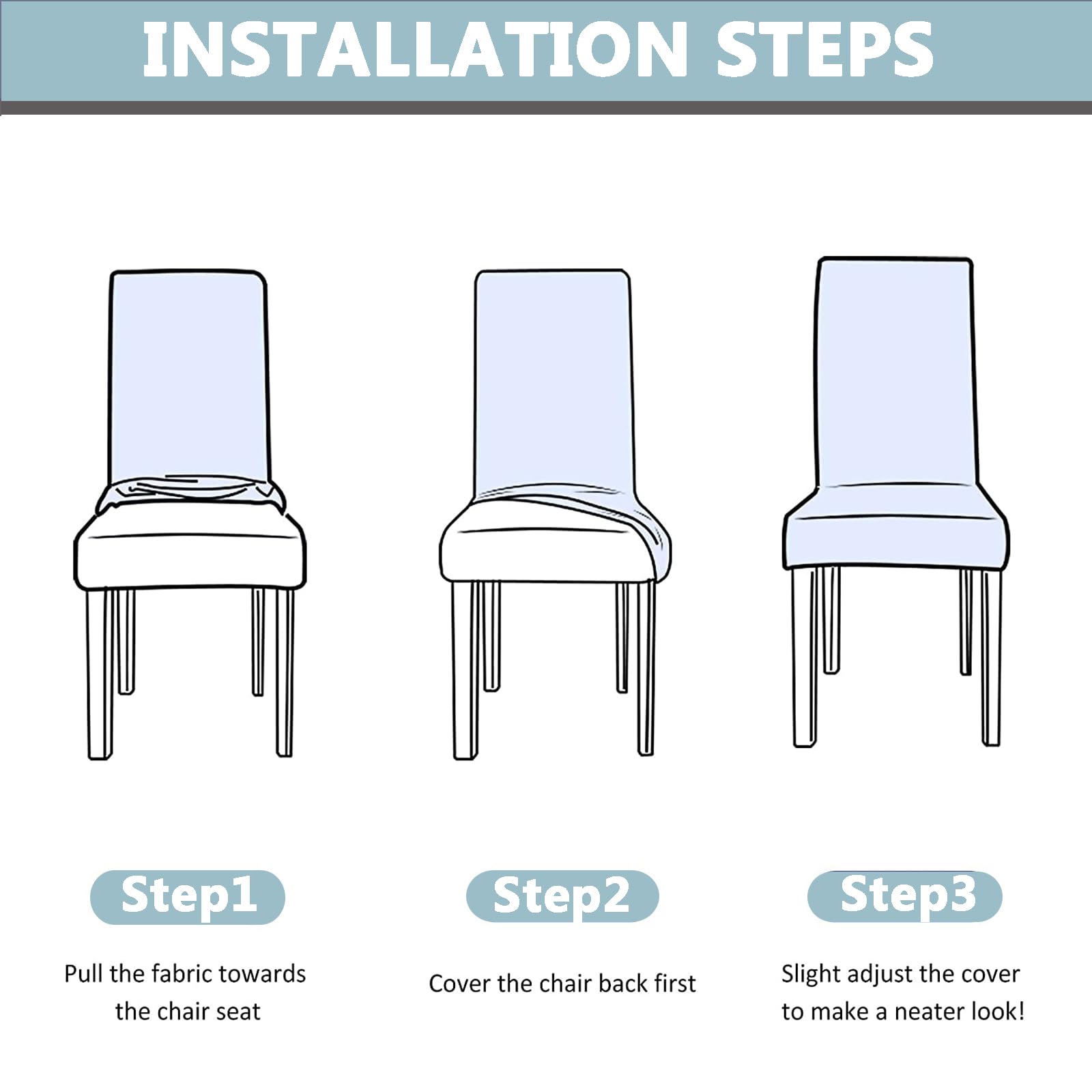 INSTALLATION STEPS

Step1

Pull the fabric towards the chair seat

Step2

Cover the chair back first

Step3

Slight adjust the cover to make a neater look!