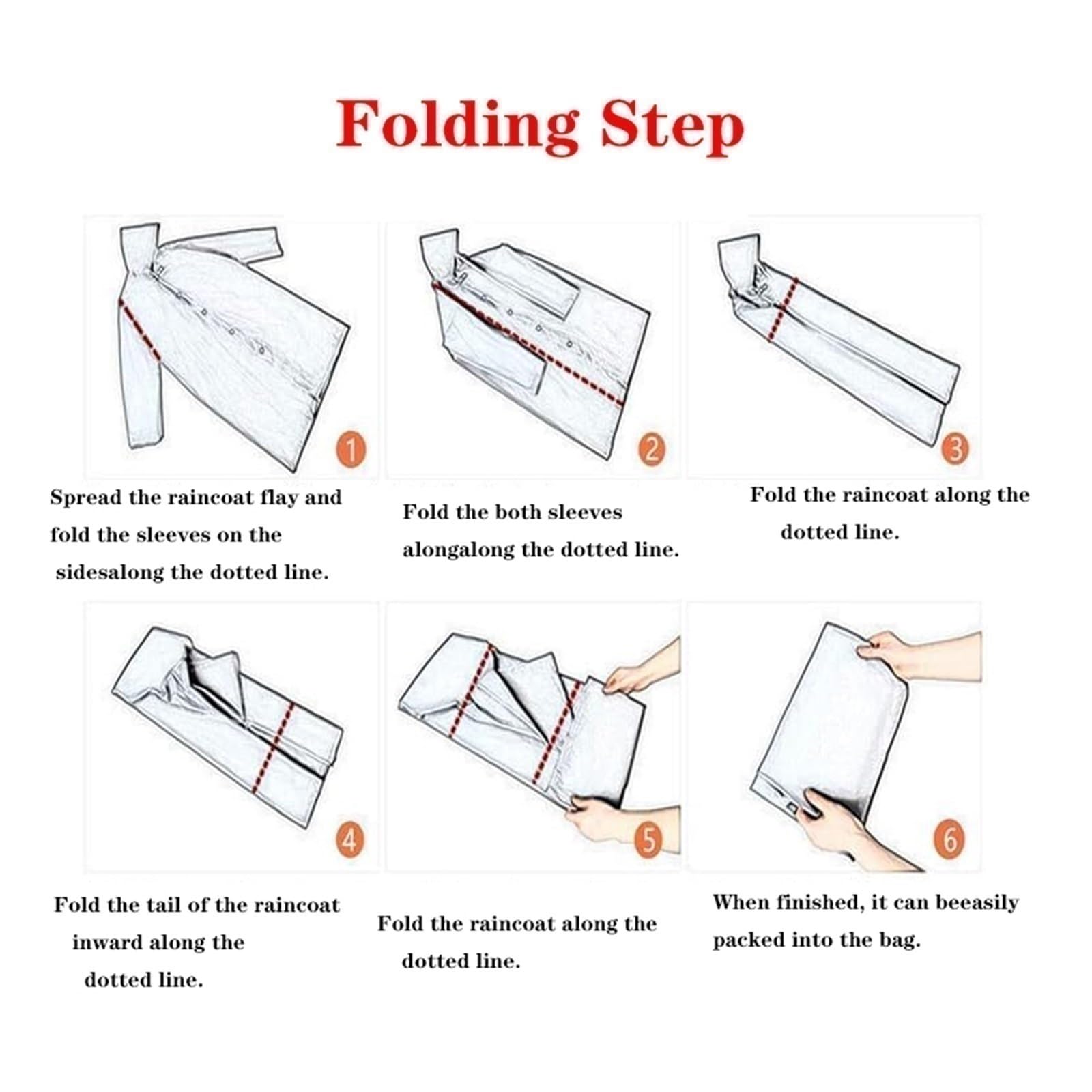 Folding Step

1

Spread the raincoat flay and fold the sleeves on the sidesalong the dotted line.

2

Fold the both sleeves alongalong the dotted line.

3

Fold the raincoat along the dotted line.

4

Fold the tail of the raincoat inward along the dotted line.

5

Fold the raincoat along the dotted line.

6

When finished, it can beeasily packed into the bag.