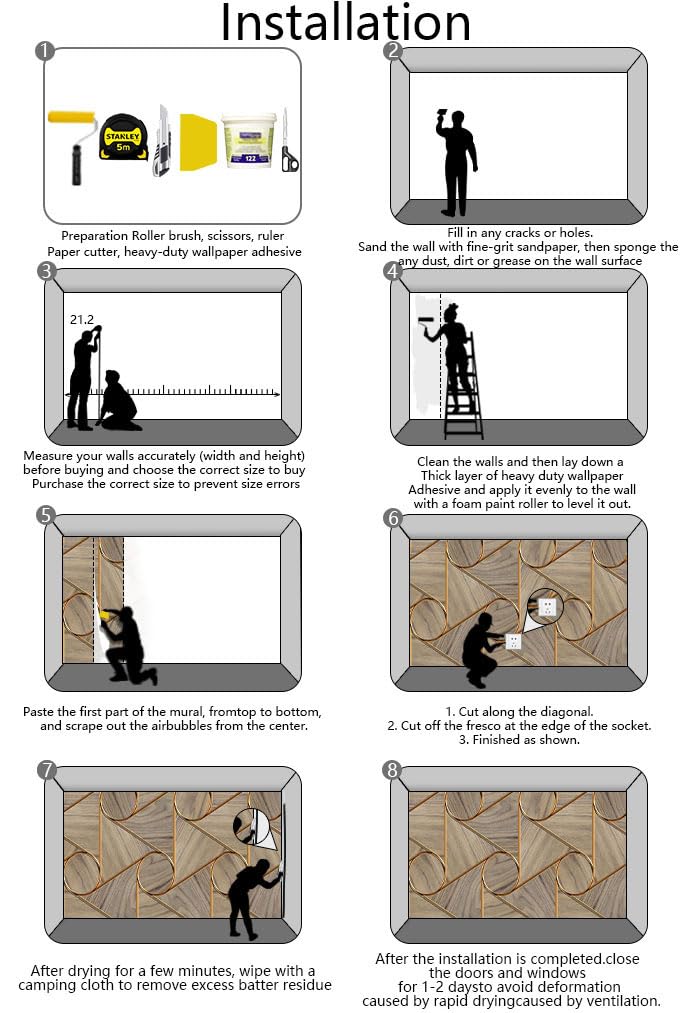 Installation

1

STANLEY
5m

122

Preparation Roller brush, scissors, ruler
Paper cutter, heavy-duty wallpaper adhesive

2

Fill in any cracks or holes.
Sand the wall with fine-grit sandpaper, then sponge the any dust, dirt or grease on the wall surface

3

21.2

Measure your walls accurately (width and height) before buying and choose the correct size to buy
Purchase the correct size to prevent size errors

4

Clean the walls and then lay down a Thick layer of heavy duty wallpaper Adhesive and apply it evenly to the wall with a foam paint roller to level it out.

5

Paste the first part of the mural, fromtop to bottom, and scrape out the airbubbles from the center.

6

1. Cut along the diagonal.
2. Cut off the fresco at the edge of the socket.
3. Finished as shown.

7

After drying for a few minutes, wipe with a camping cloth to remove excess batter residue

8

After the installation is completed.close the doors and windows for 1-2 daysto avoid deformation caused by rapid dryingcaused by ventilation.