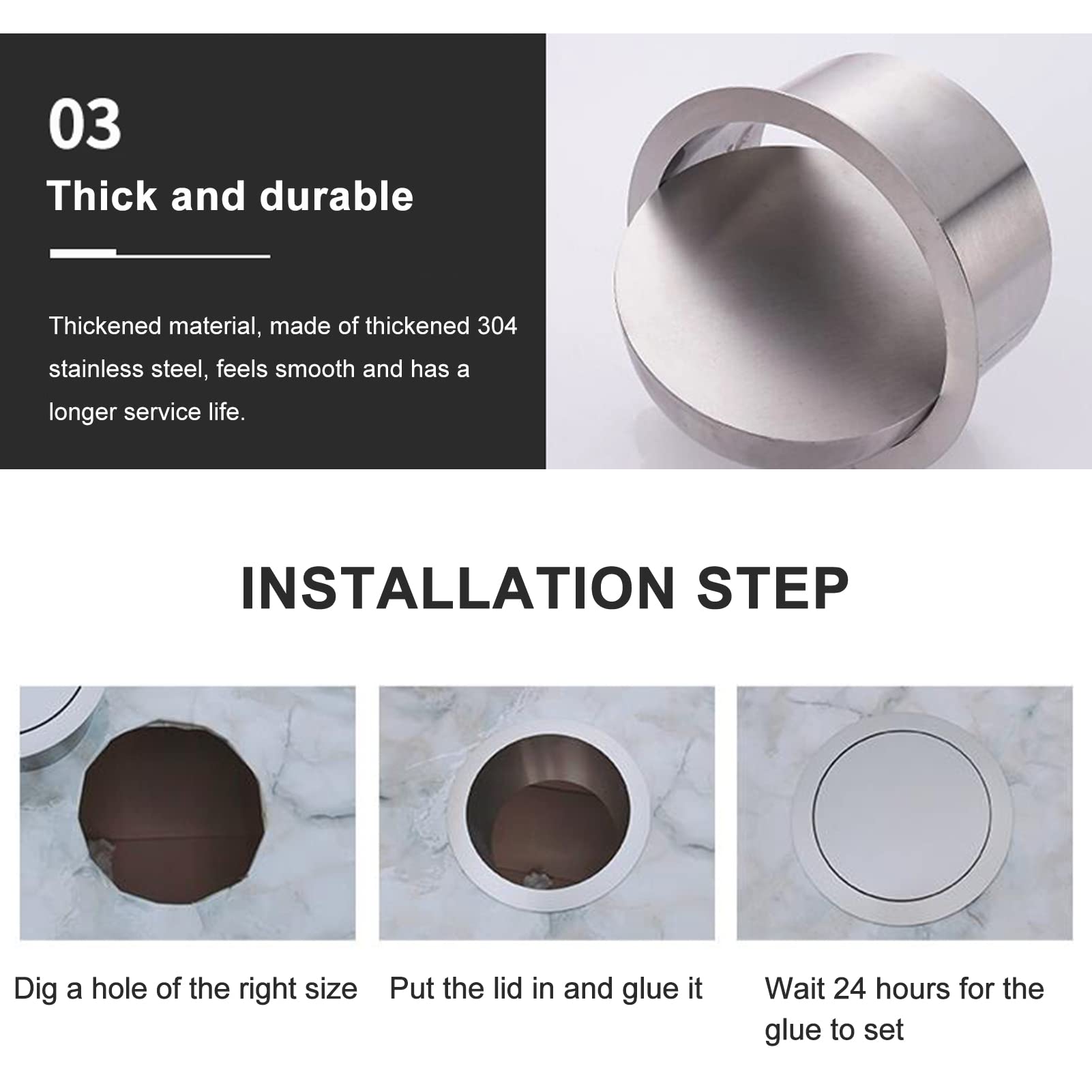 03

Thick and durable

Thickened material, made of thickened 304 stainless steel, feels smooth and has a longer service life.

INSTALLATION STEP

Dig a hole of the right size

Put the lid in and glue it

Wait 24 hours for the glue to set