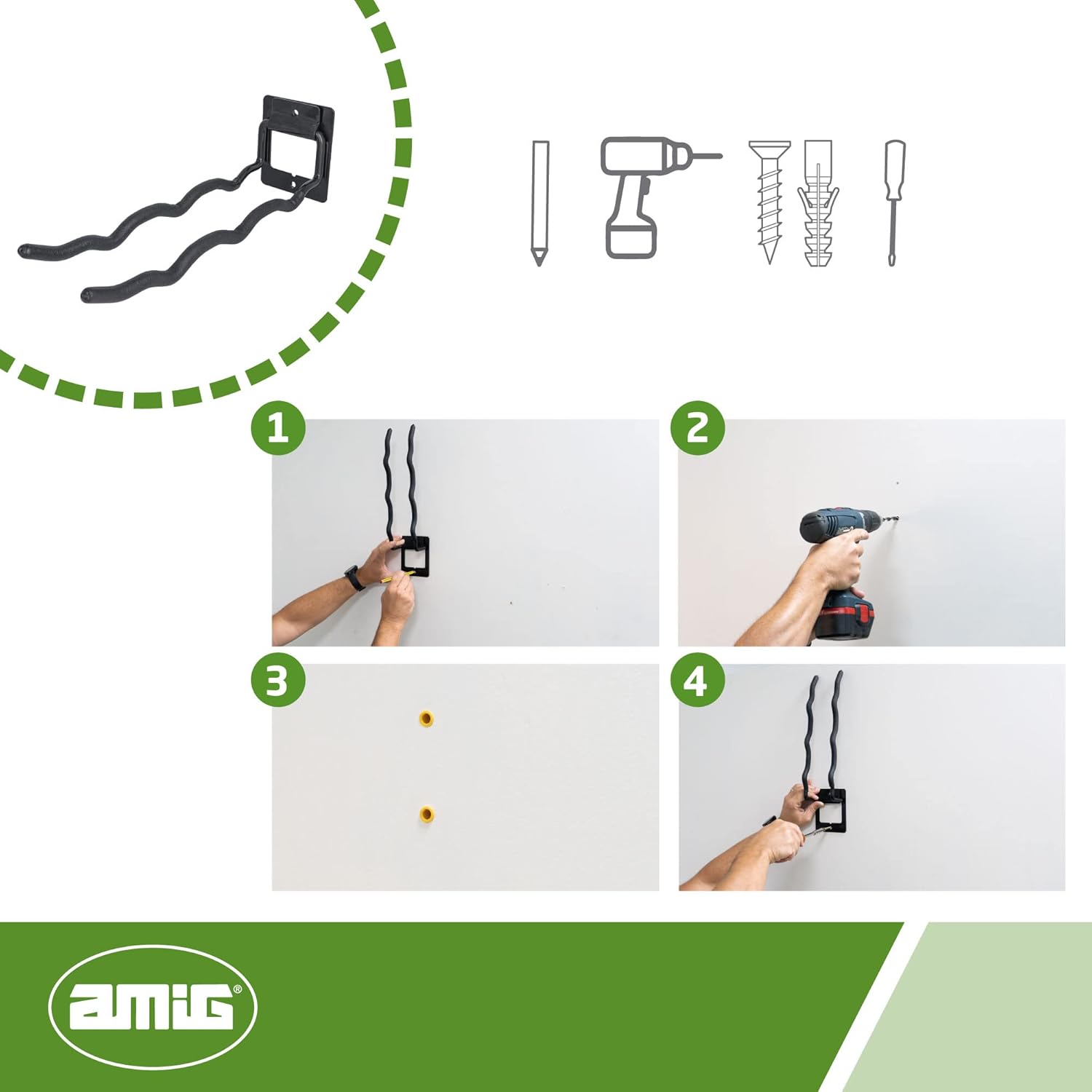 1

2

3

4

amig®