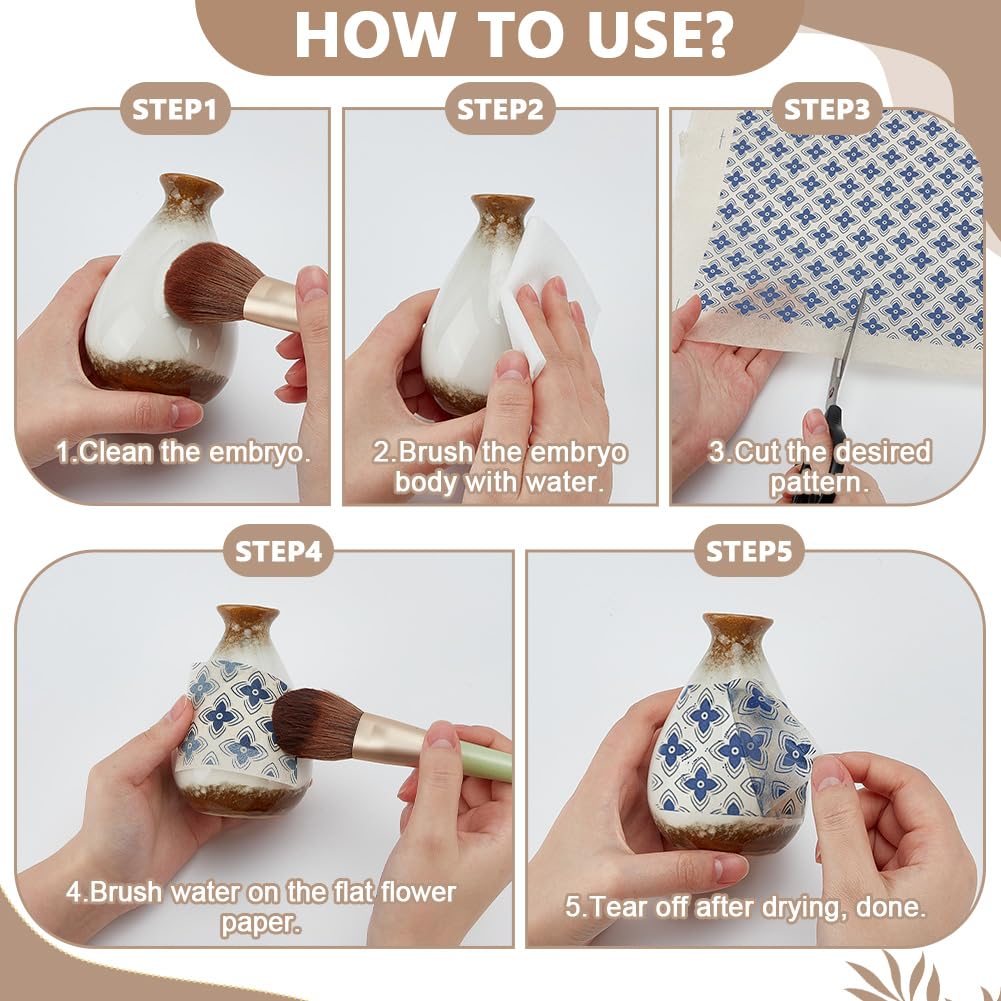 HOW TO USE?

STEP1

1.Clean the embryo.

STEP2

2.Brush the embryo body with water.

STEP3

3.Cut the desired pattern.

STEP4

4.Brush water on the flat flower paper.

STEP5

5.Tear off after drying, done.