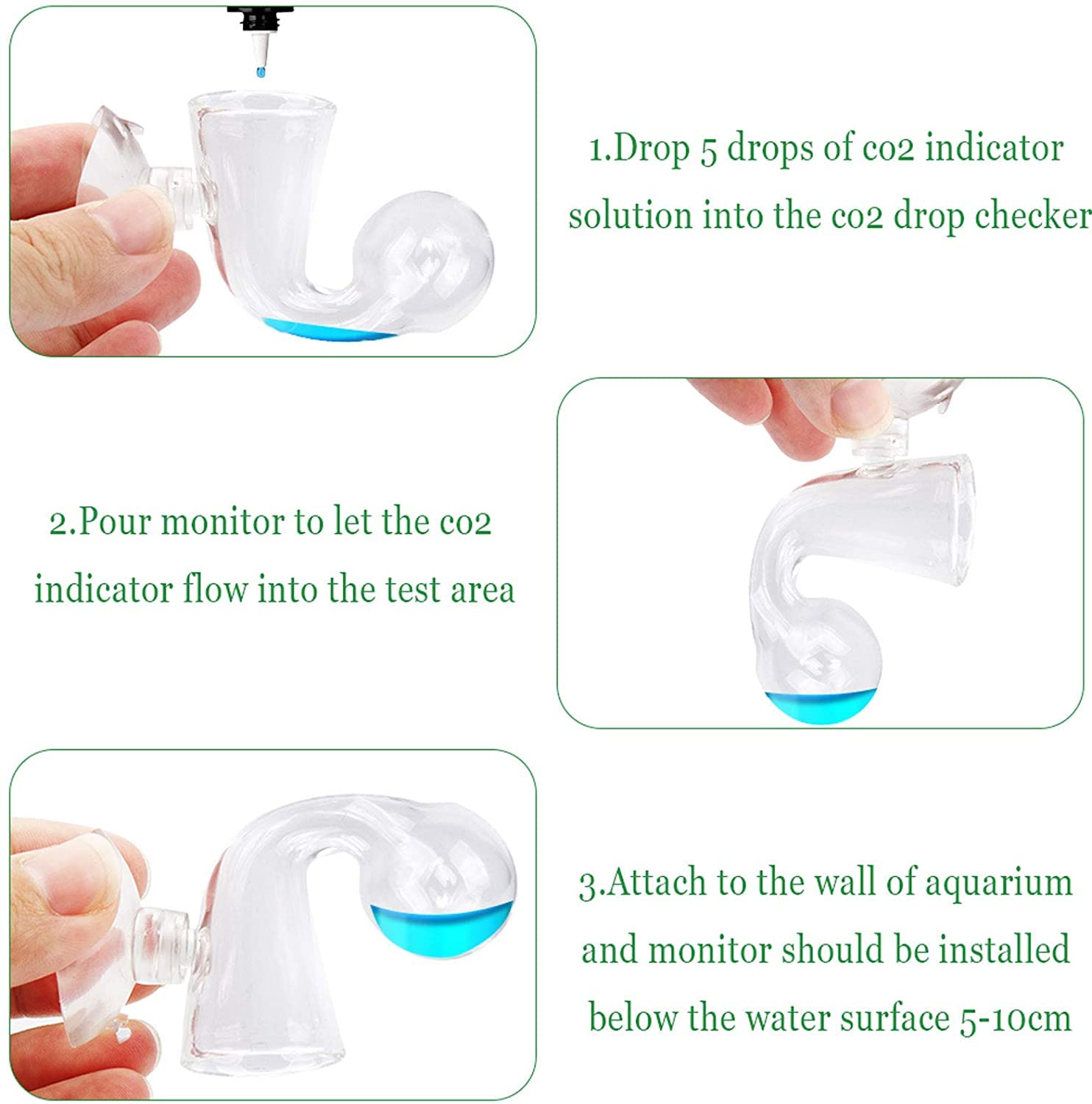 1.Drop 5 drops of co2 indicator solution into the co2 drop checker

2.Pour monitor to let the co2 indicator flow into the test area

3.Attach to the wall of aquarium and monitor should be installed below the water surface 5-10cm