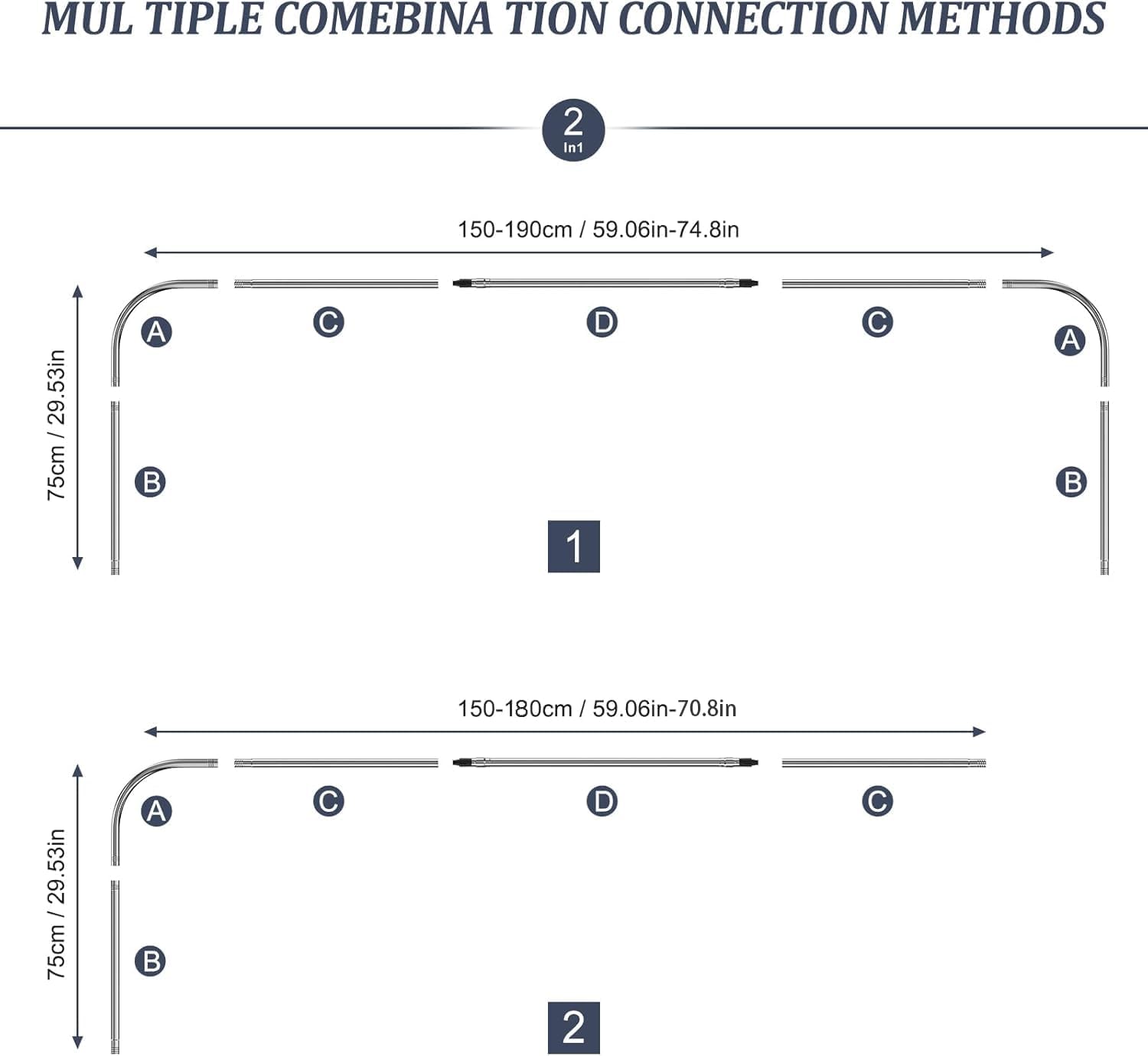 MUL TIPLE COMEBINA TION CONNECTION METHODS

2
In1

150-190cm / 59.06in-74.8in

75cm / 29.53in

A C D C A

B B

1

150-180cm / 59.06in-70.8in

75cm / 29.53in

A C D C

B

2