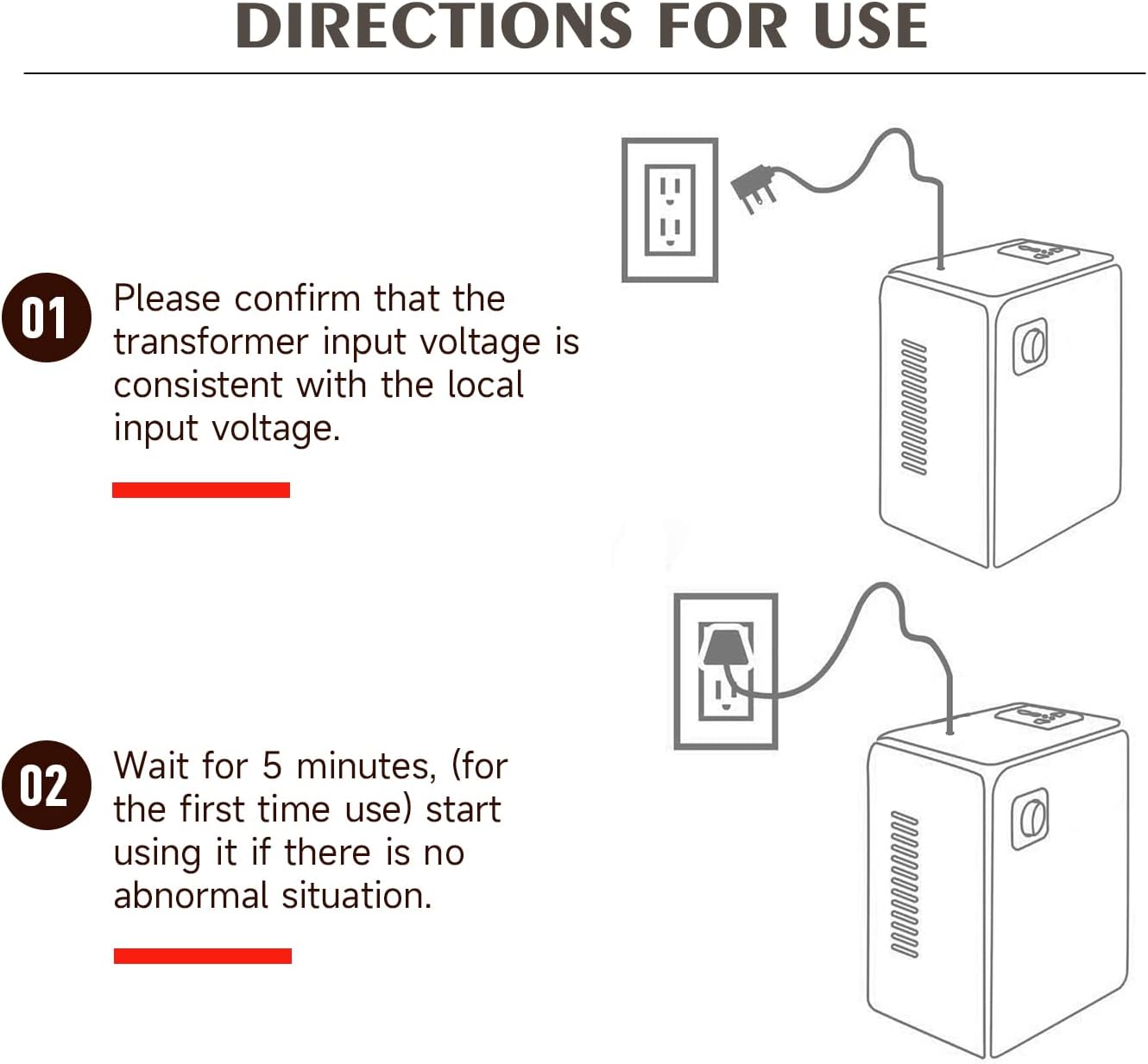 DIRECTIONS FOR USE

01 Please confirm that the transformer input voltage is consistent with the local input voltage.

02 Wait for 5 minutes, (for the first time use) start using it if there is no abnormal situation.