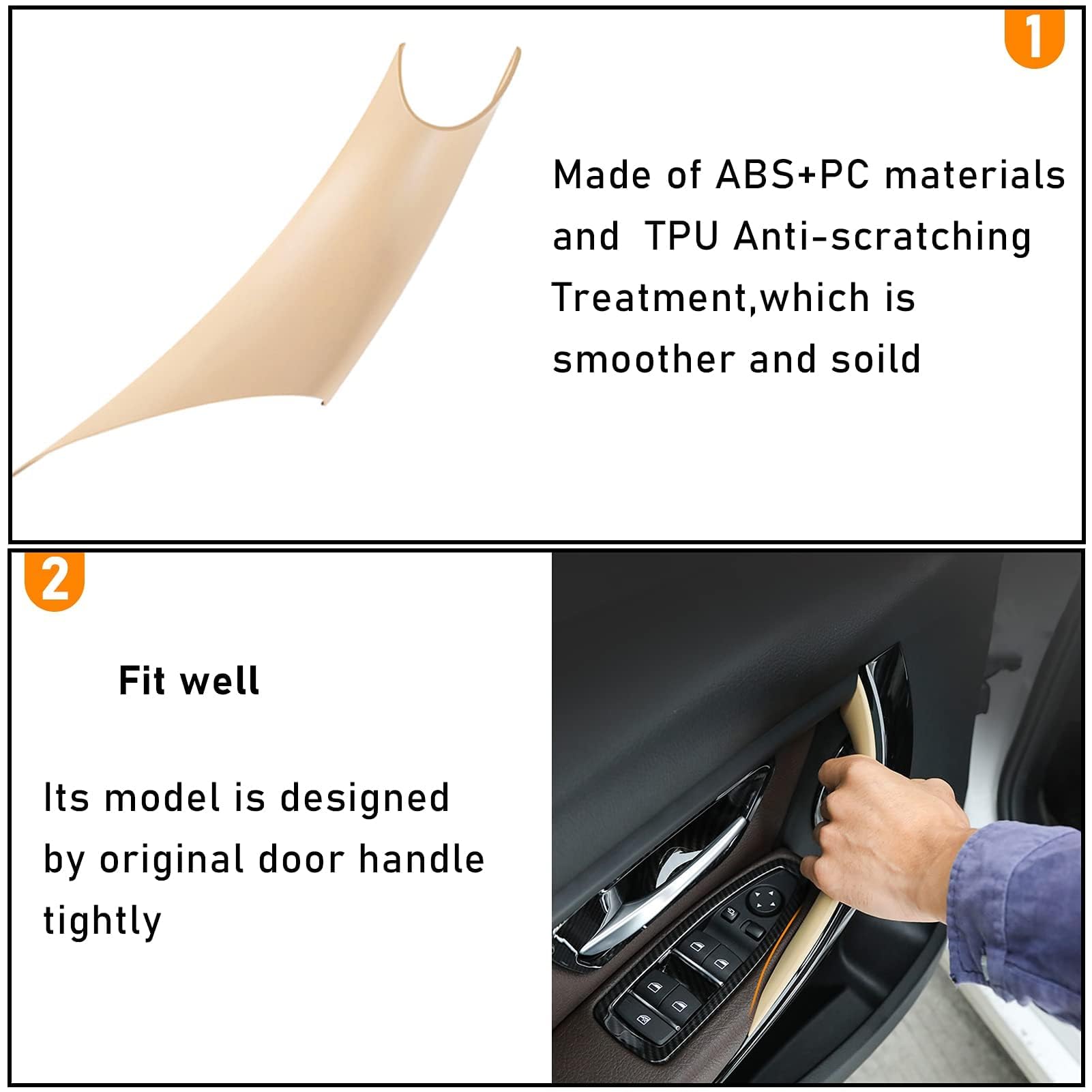 1

Made of ABS+PC materials and TPU Anti-scratching Treatment,which is smoother and soild

2

Fit well

Its model is designed by original door handle tightly