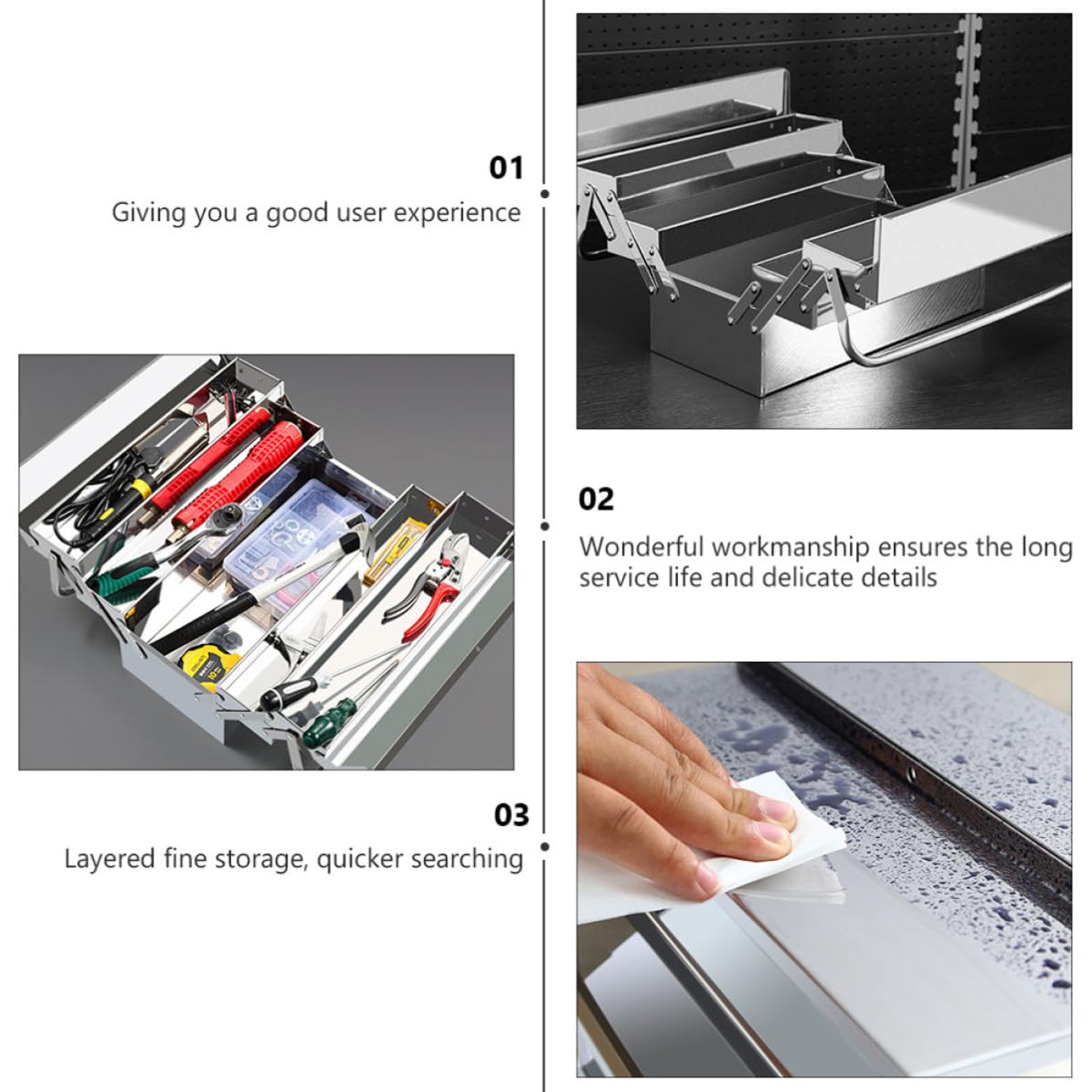 01

Giving you a good user experience

02

Wonderful workmanship ensures the long service life and delicate details

03

Layered fine storage, quicker searching