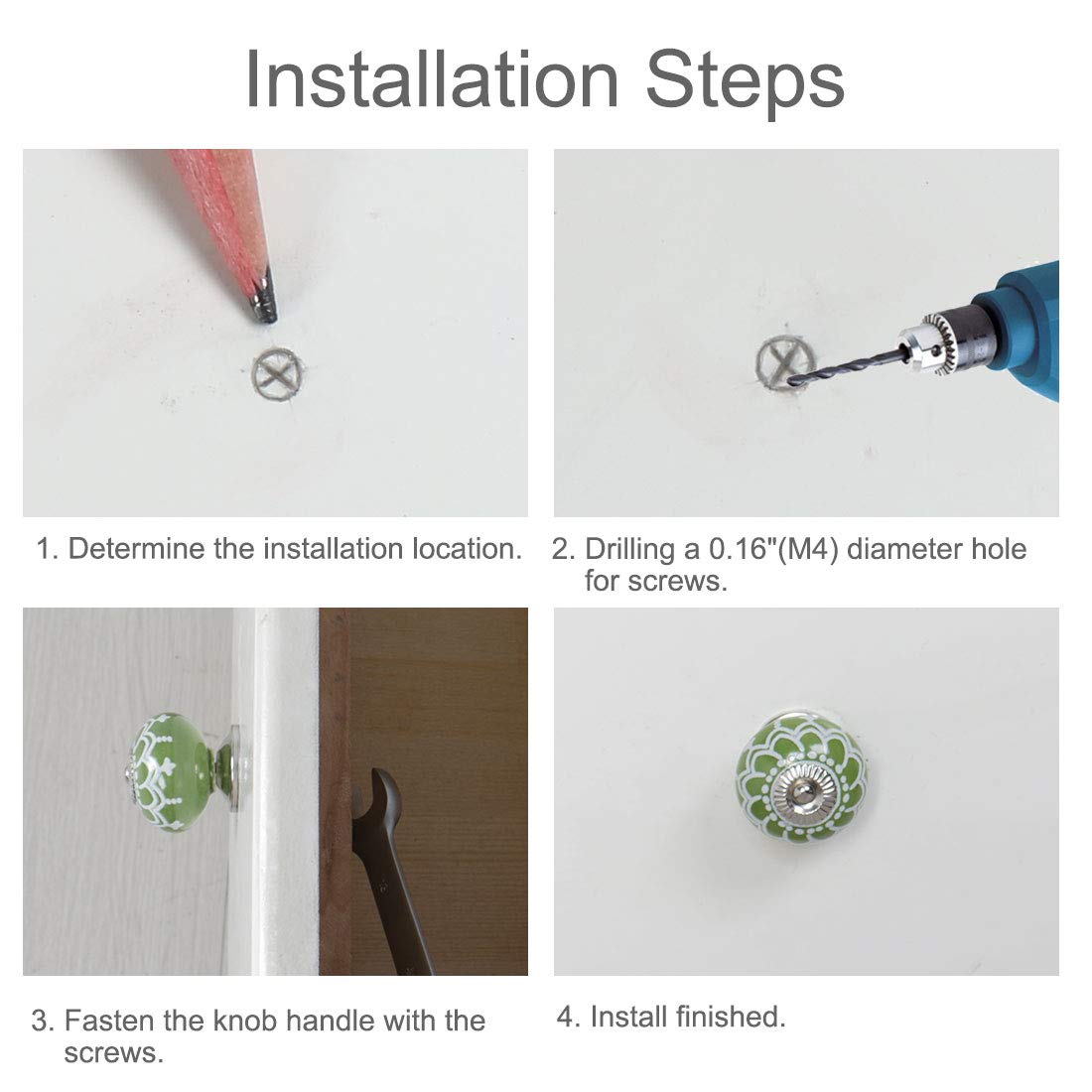 Installation Steps

1. Determine the installation location.

2. Drilling a 0.16"(M4) diameter hole for screws.

3. Fasten the knob handle with the screws.

4. Install finished.