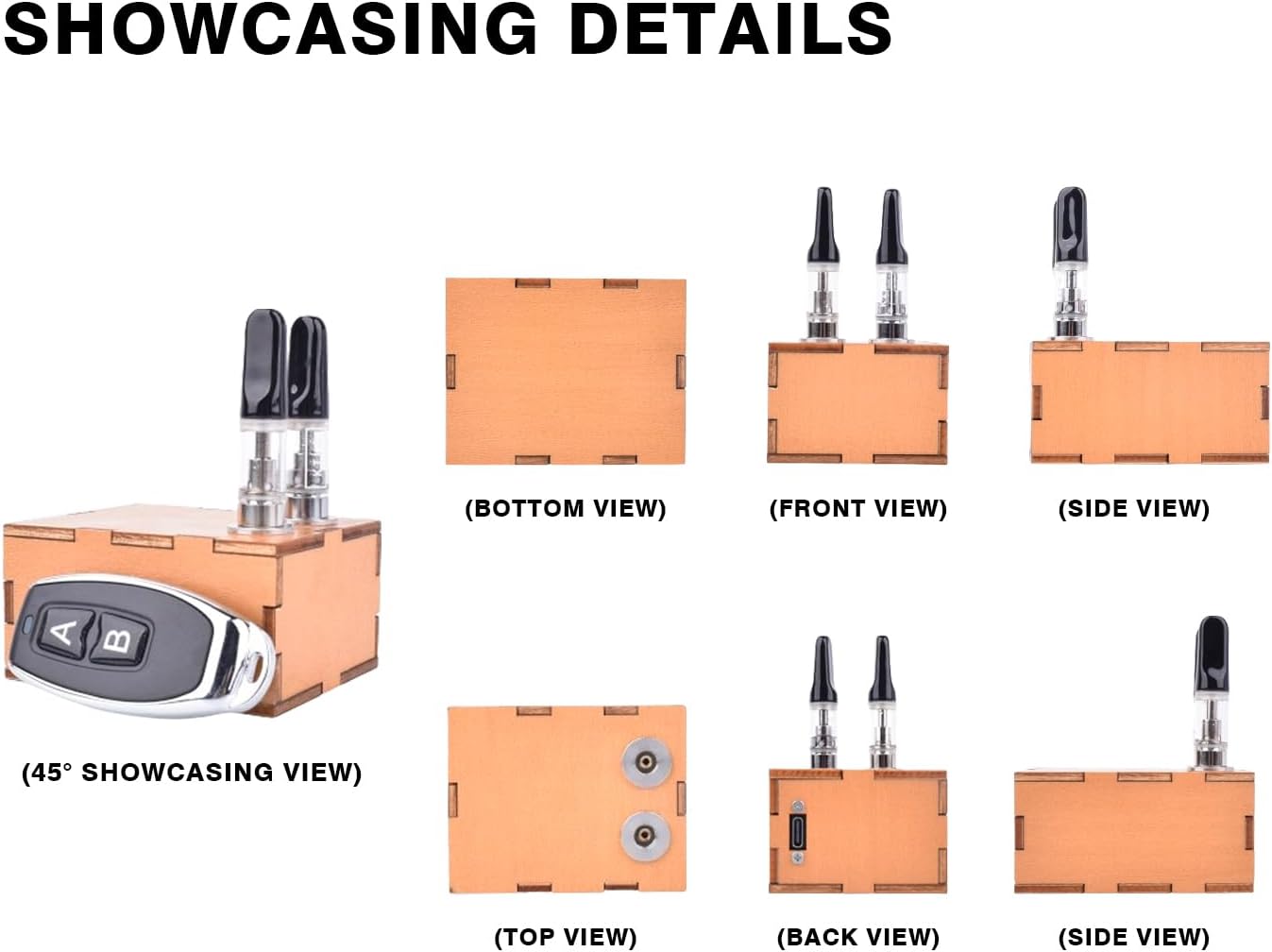 SHOWCASING DETAILS

A B

(45° SHOWCASING VIEW)

(BOTTOM VIEW)

(FRONT VIEW)

(SIDE VIEW)

(TOP VIEW)

(BACK VIEW)

(SIDE VIEW)