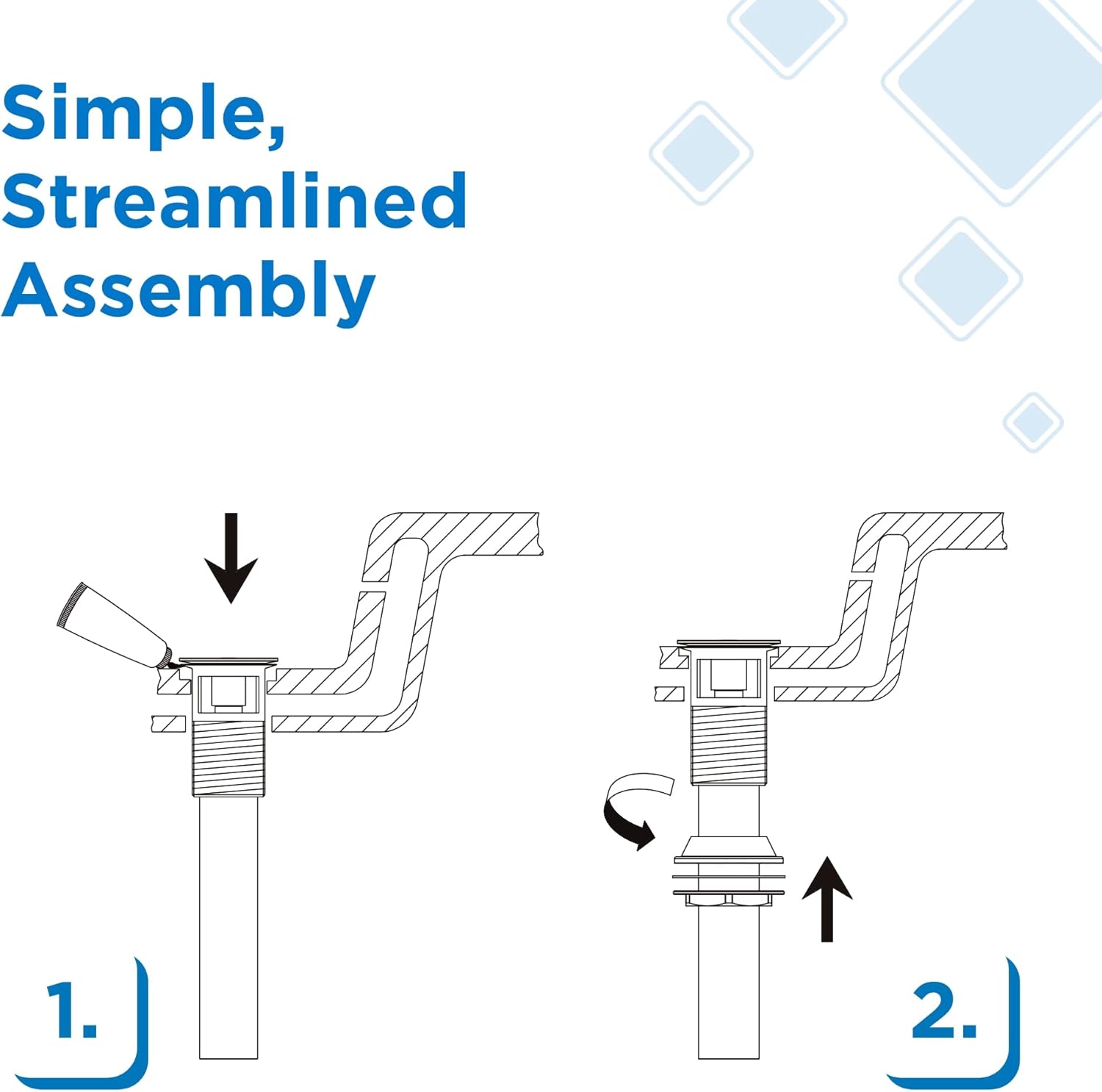 Simple, Streamlined Assembly

1.

2.