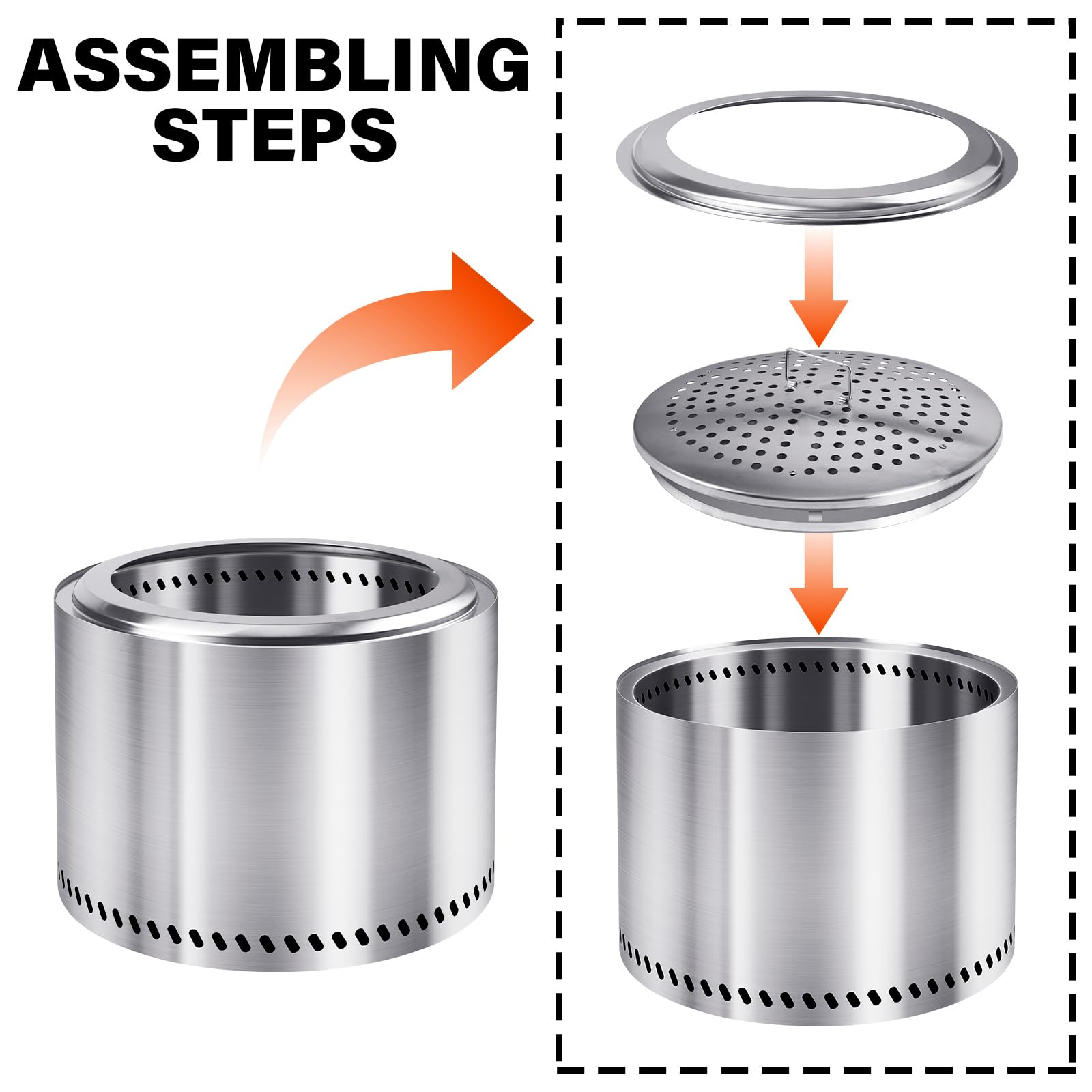 ASSEMBLING STEPS