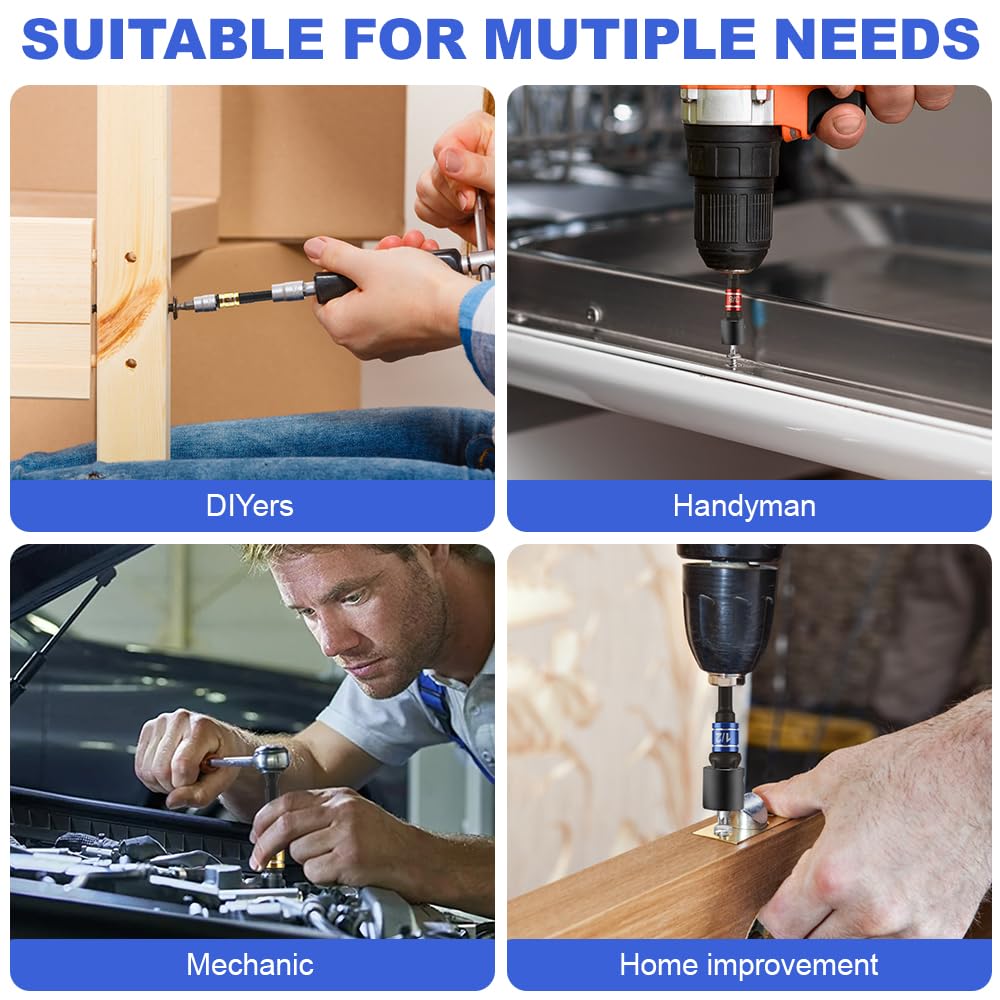 SUITABLE FOR MUTIPLE NEEDS

DIYers

Handyman

Mechanic

Home improvement